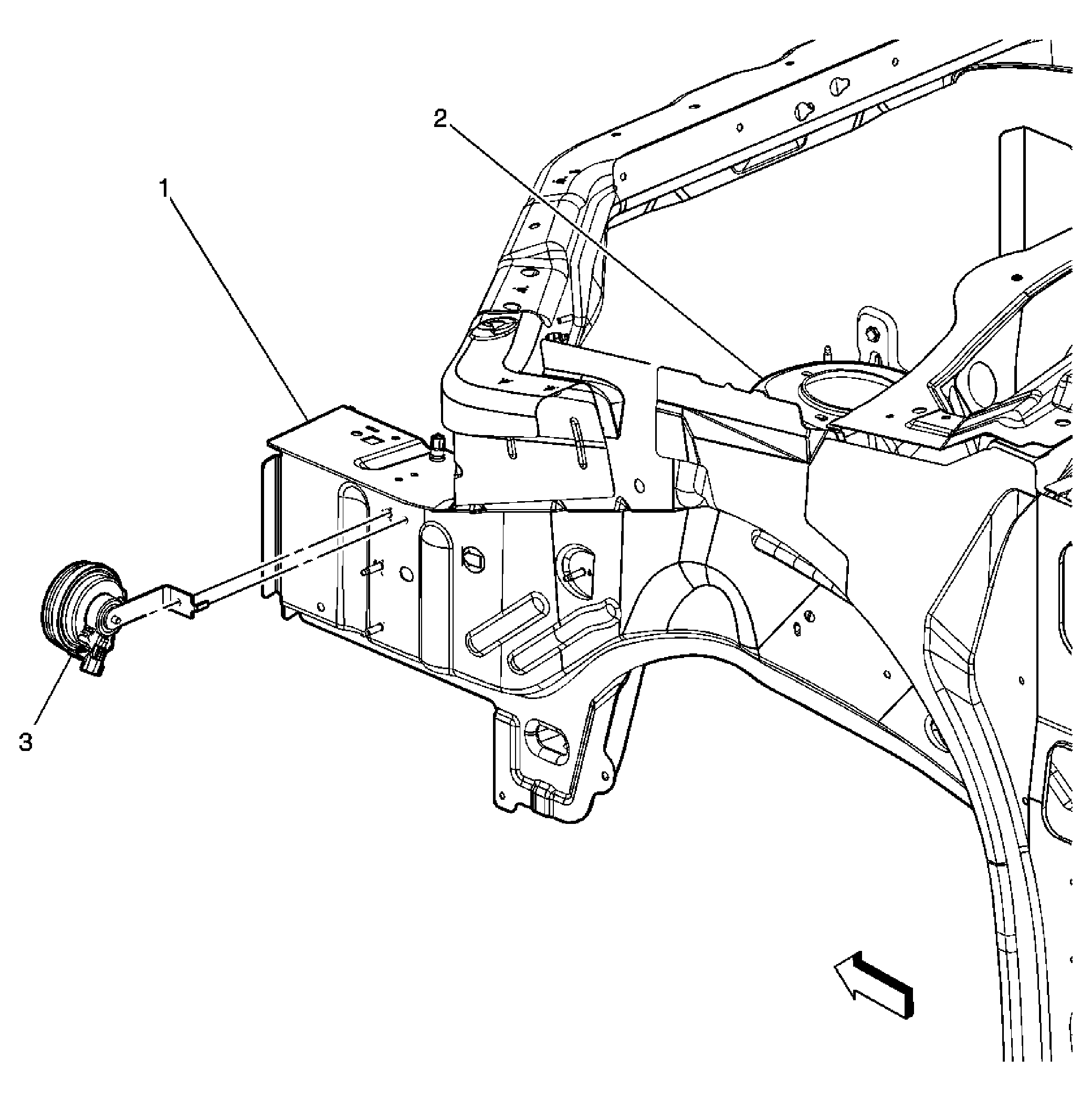 2

1

3