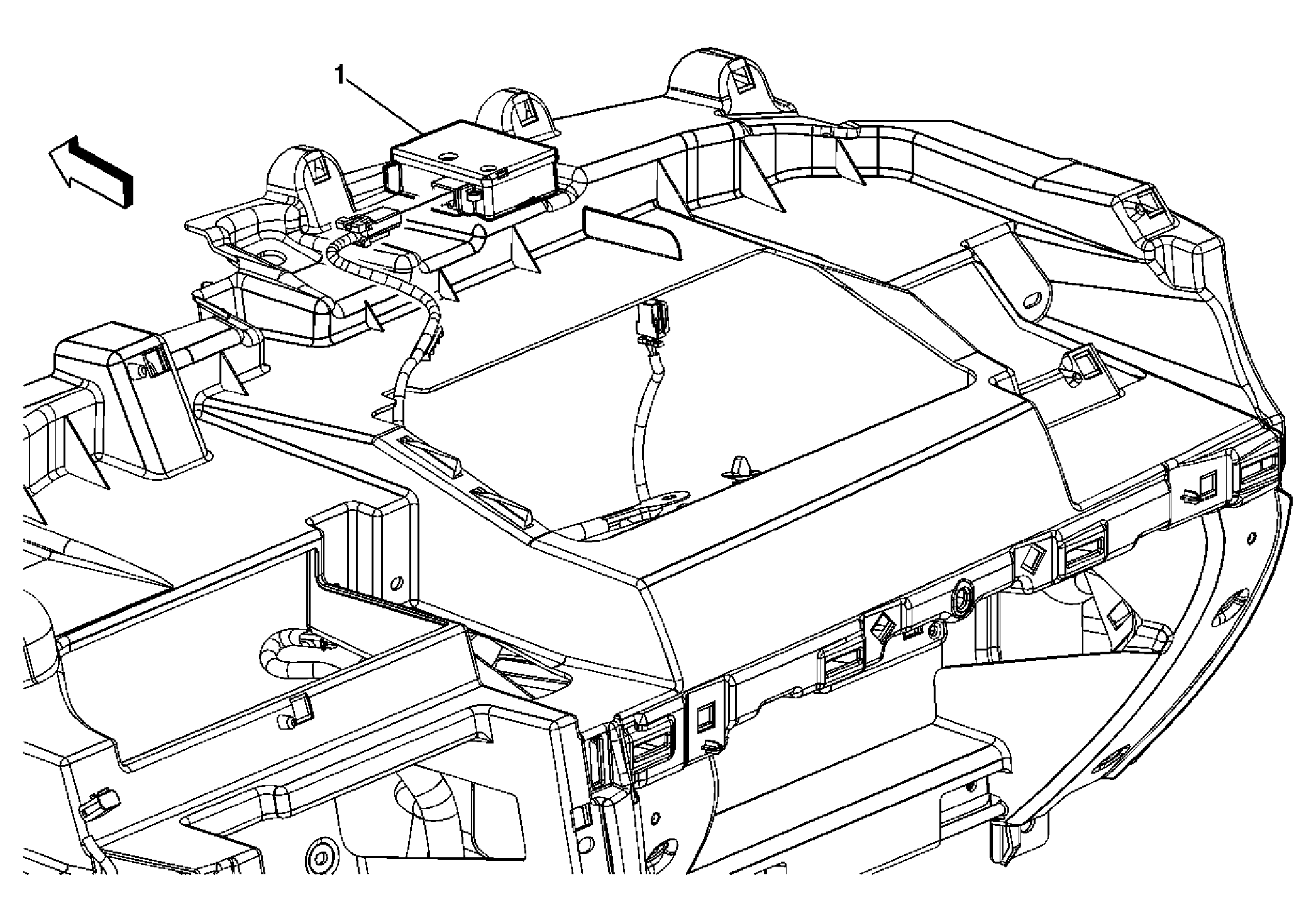 1