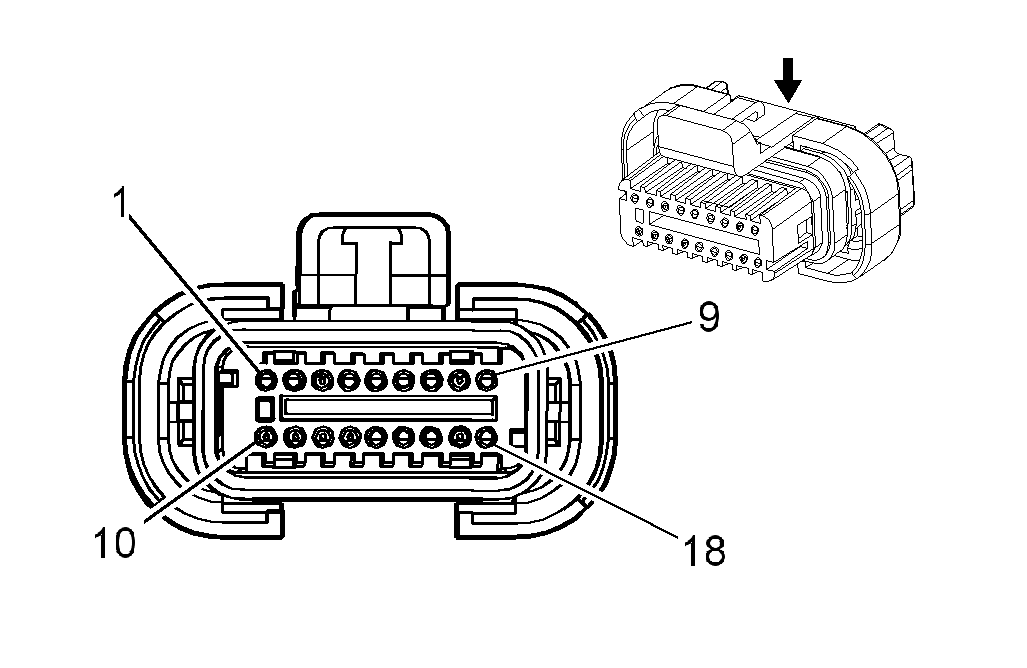 1
9
10
18