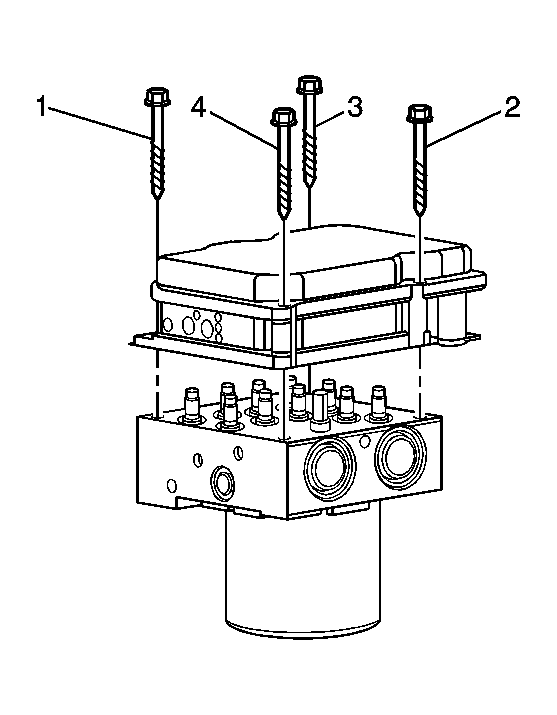 1
4
3
2