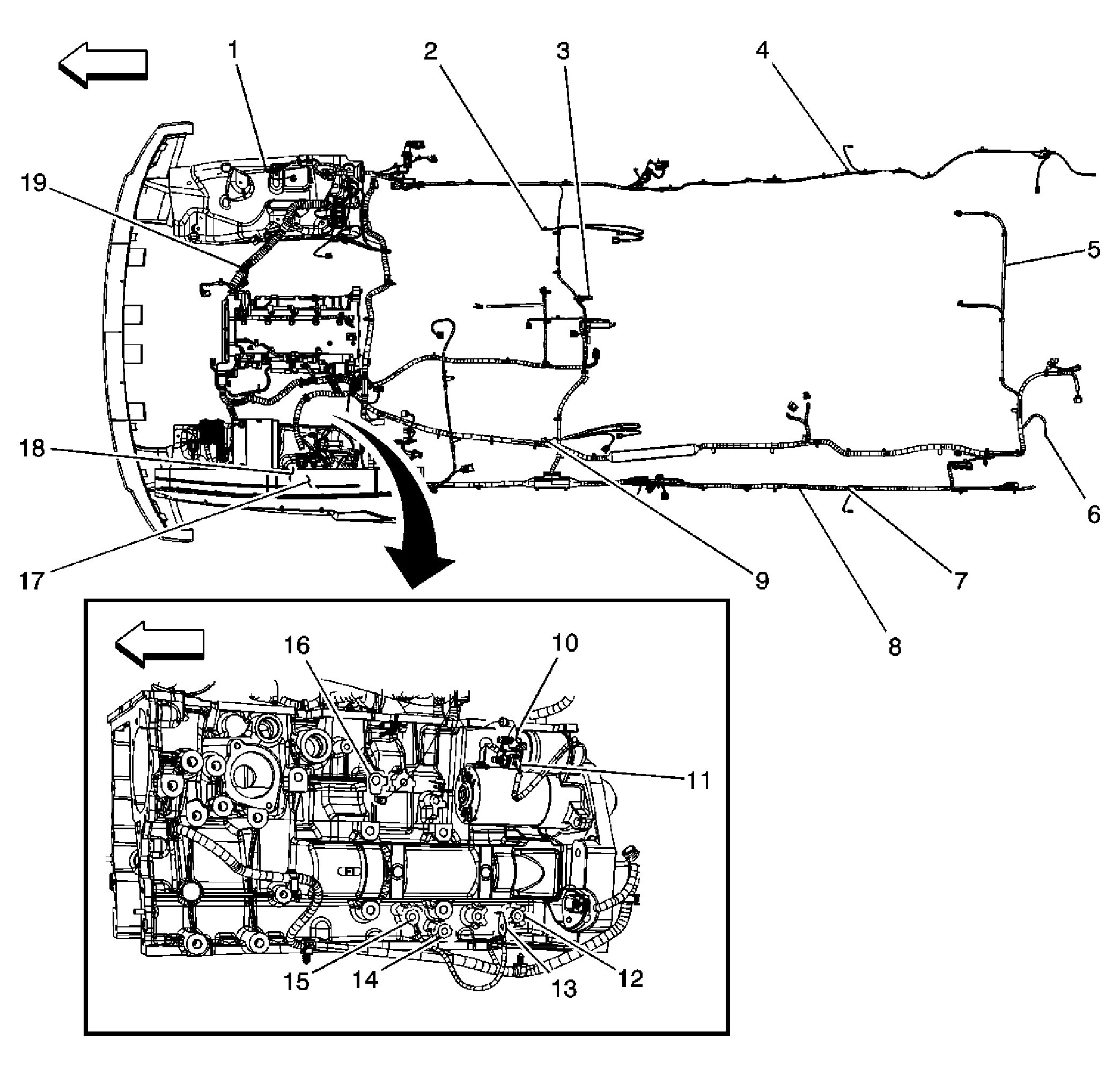 1
2
3
4
19
5
18
6
17
9
7
8
16
10
11
15
14
13
12