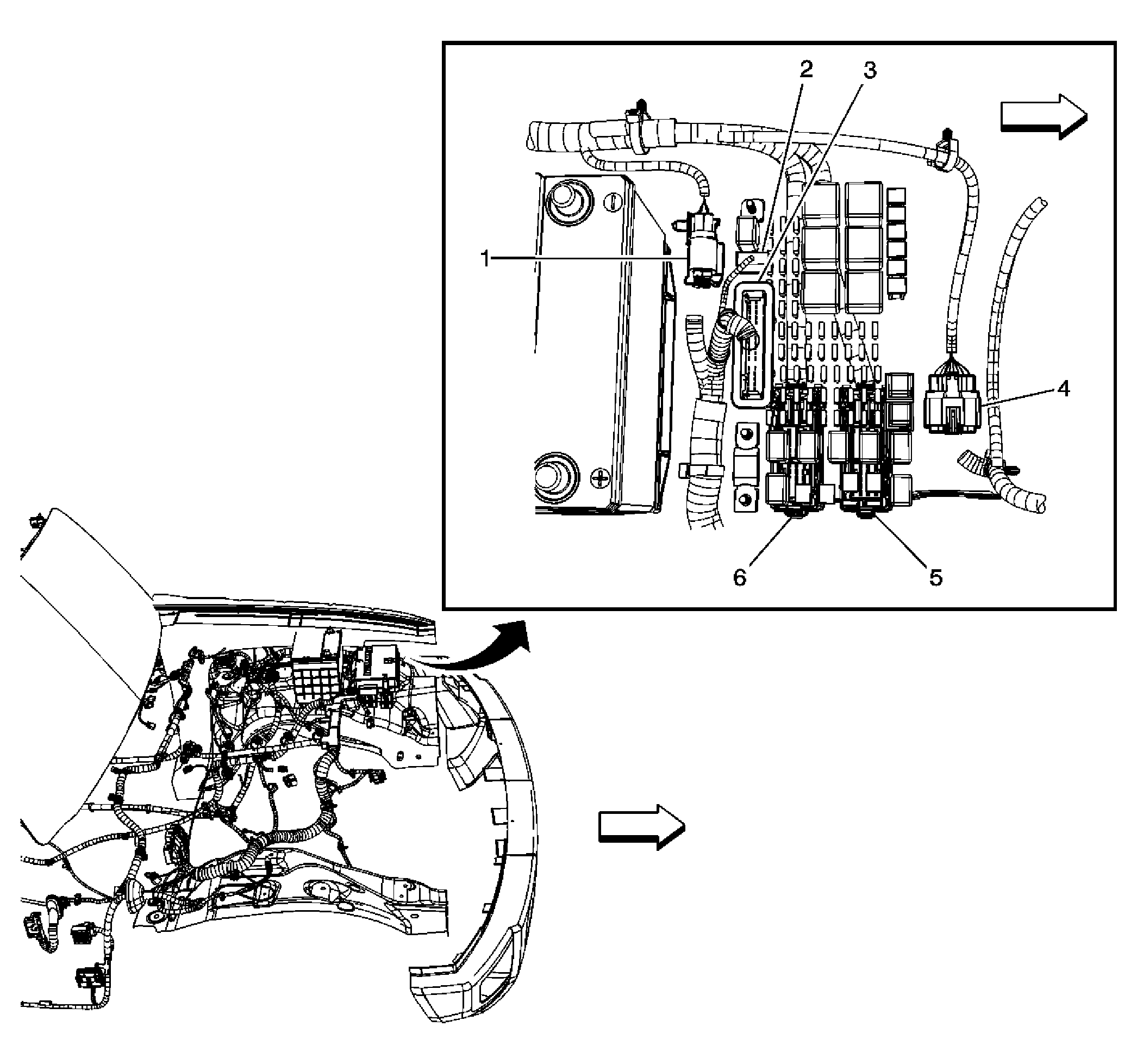 2
3
1
4
6
5