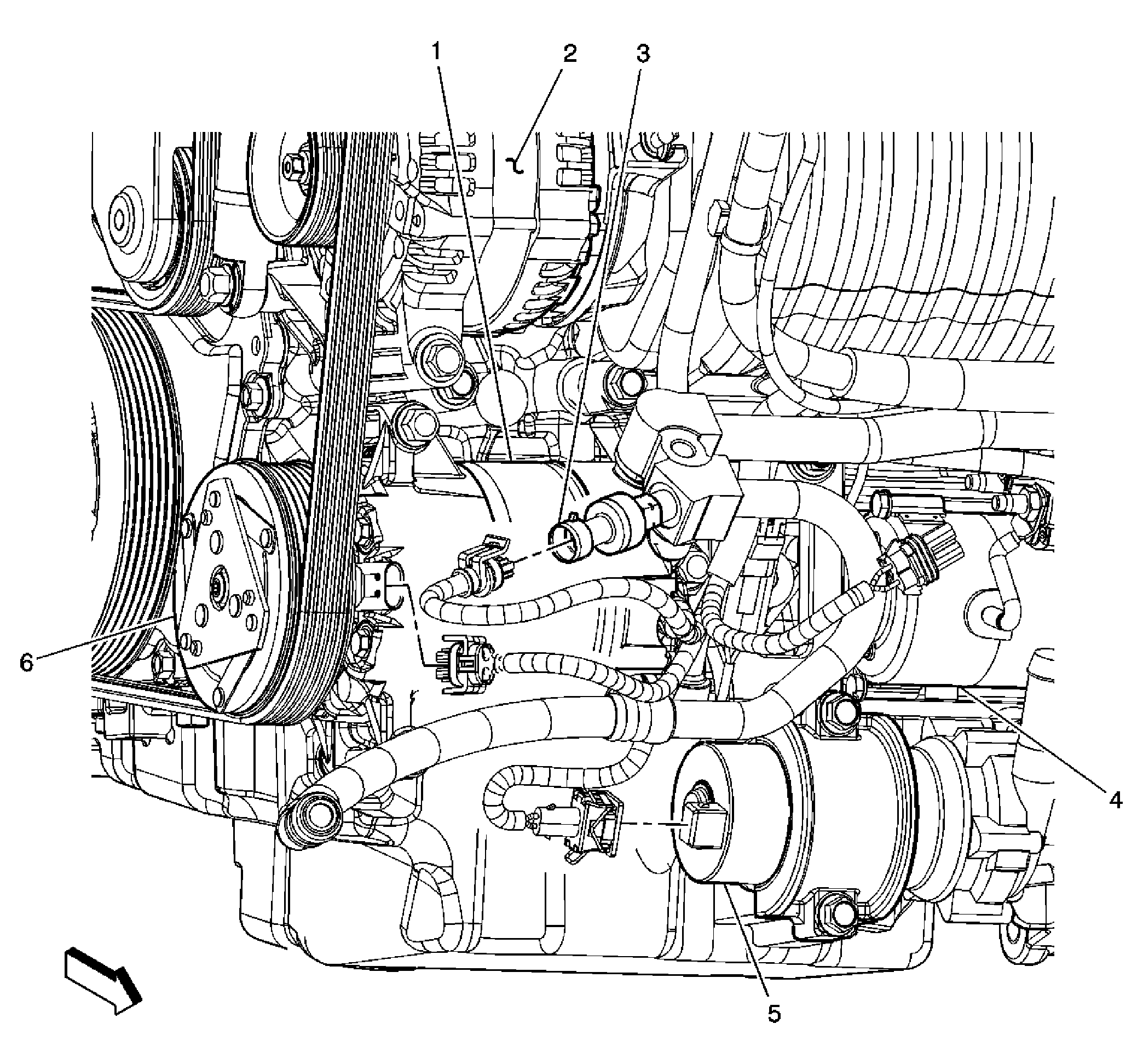 1
2
3
6
4
5