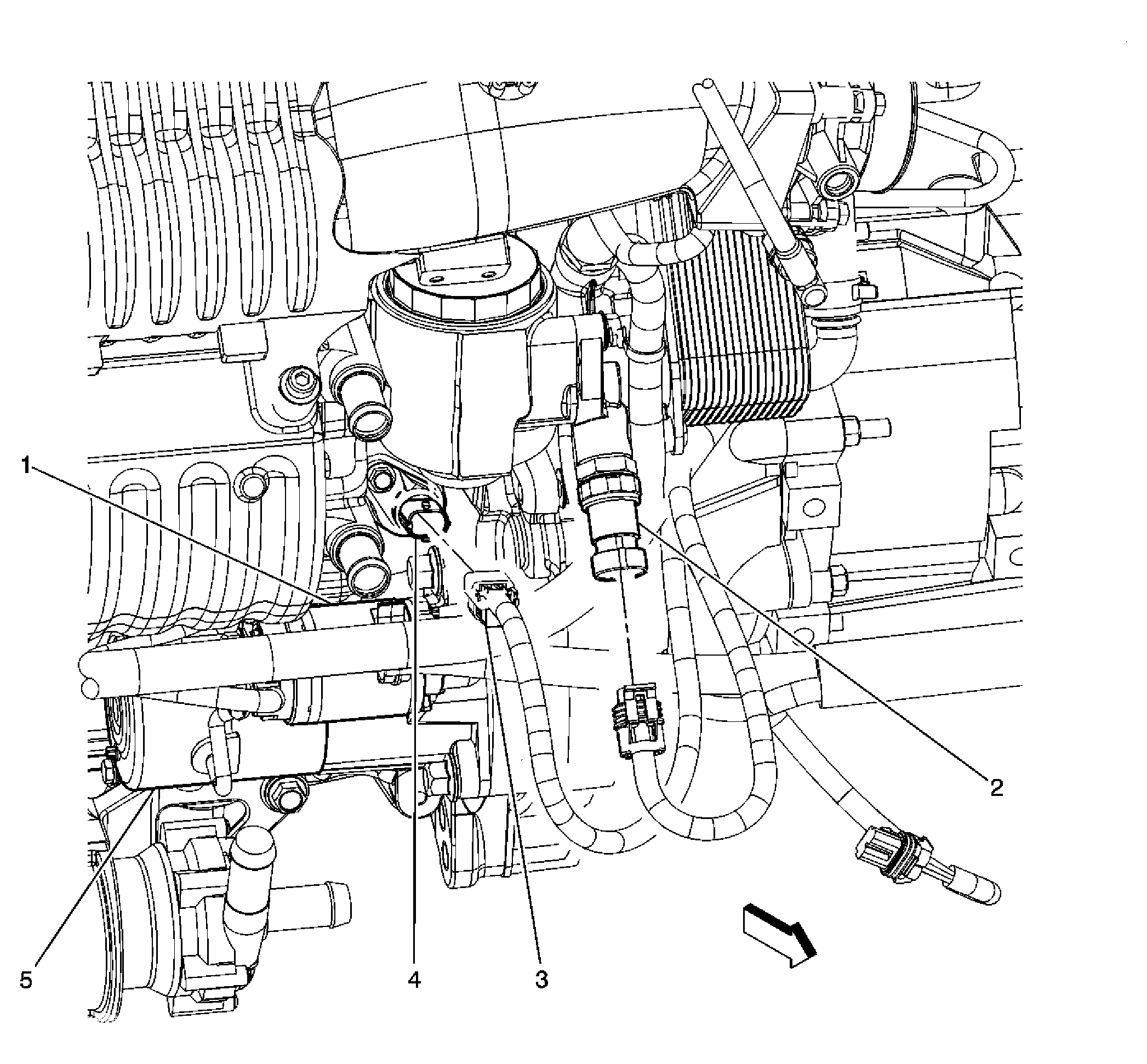 1
2
5
4
3