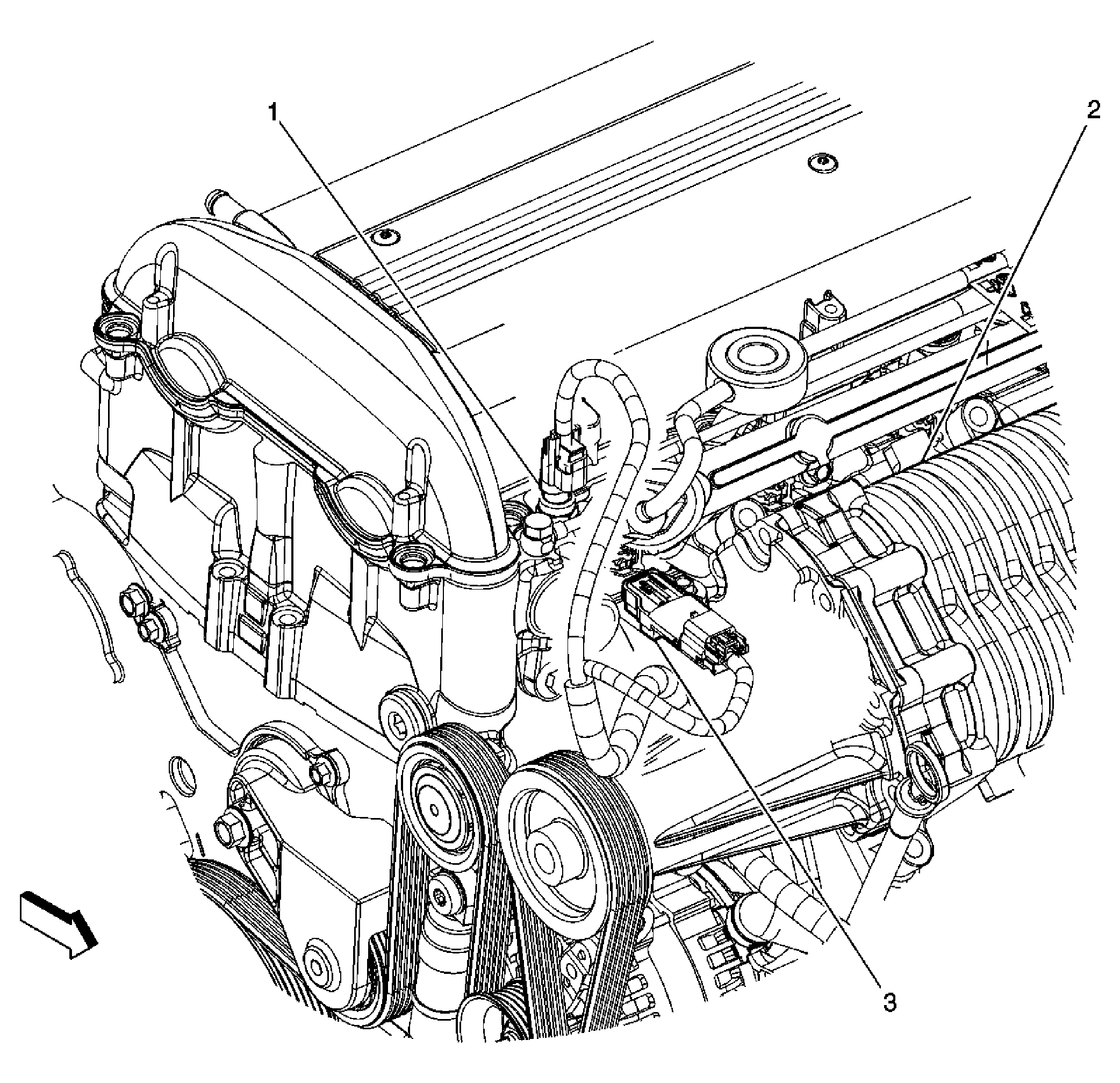 1
2
3