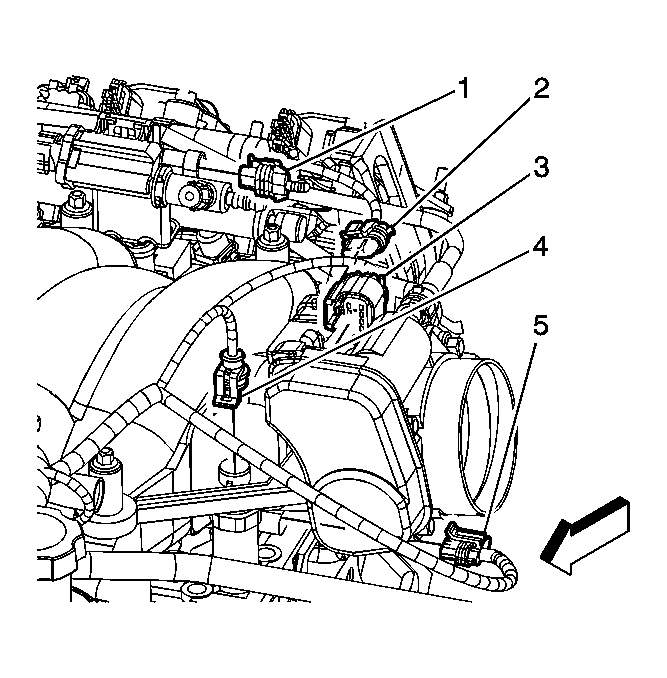 1
2
3
4
5