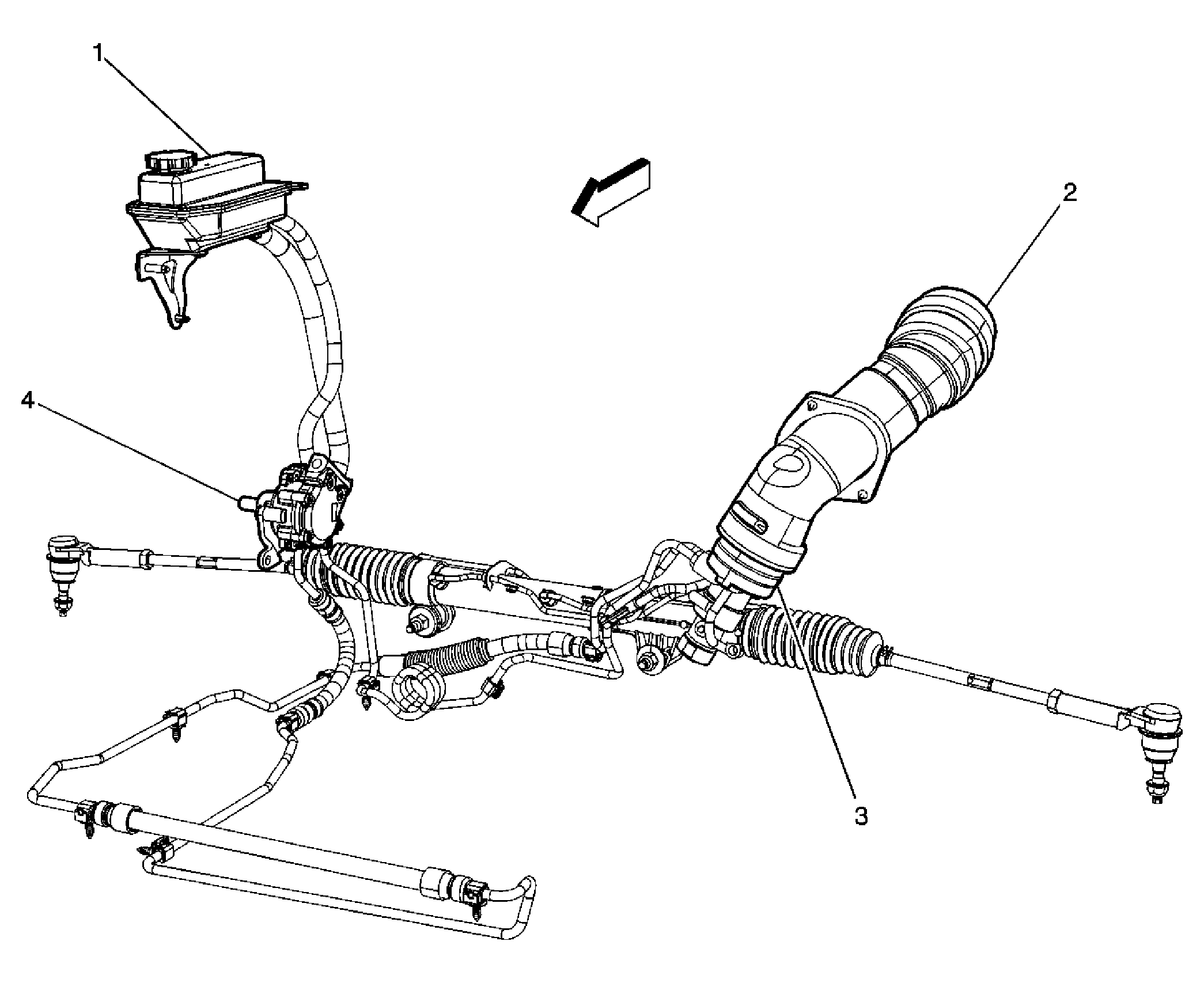 1
2
4
3