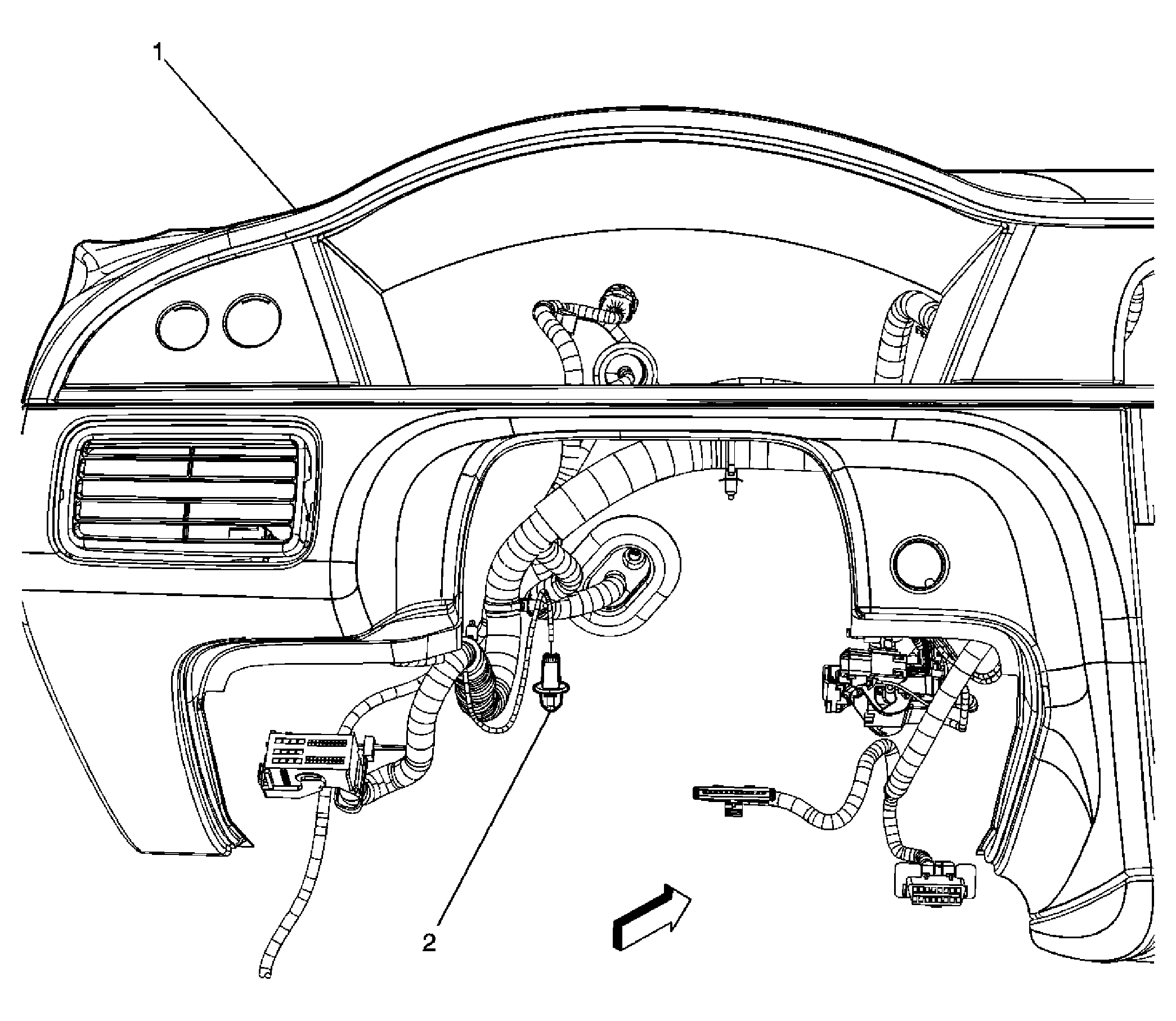 1

2