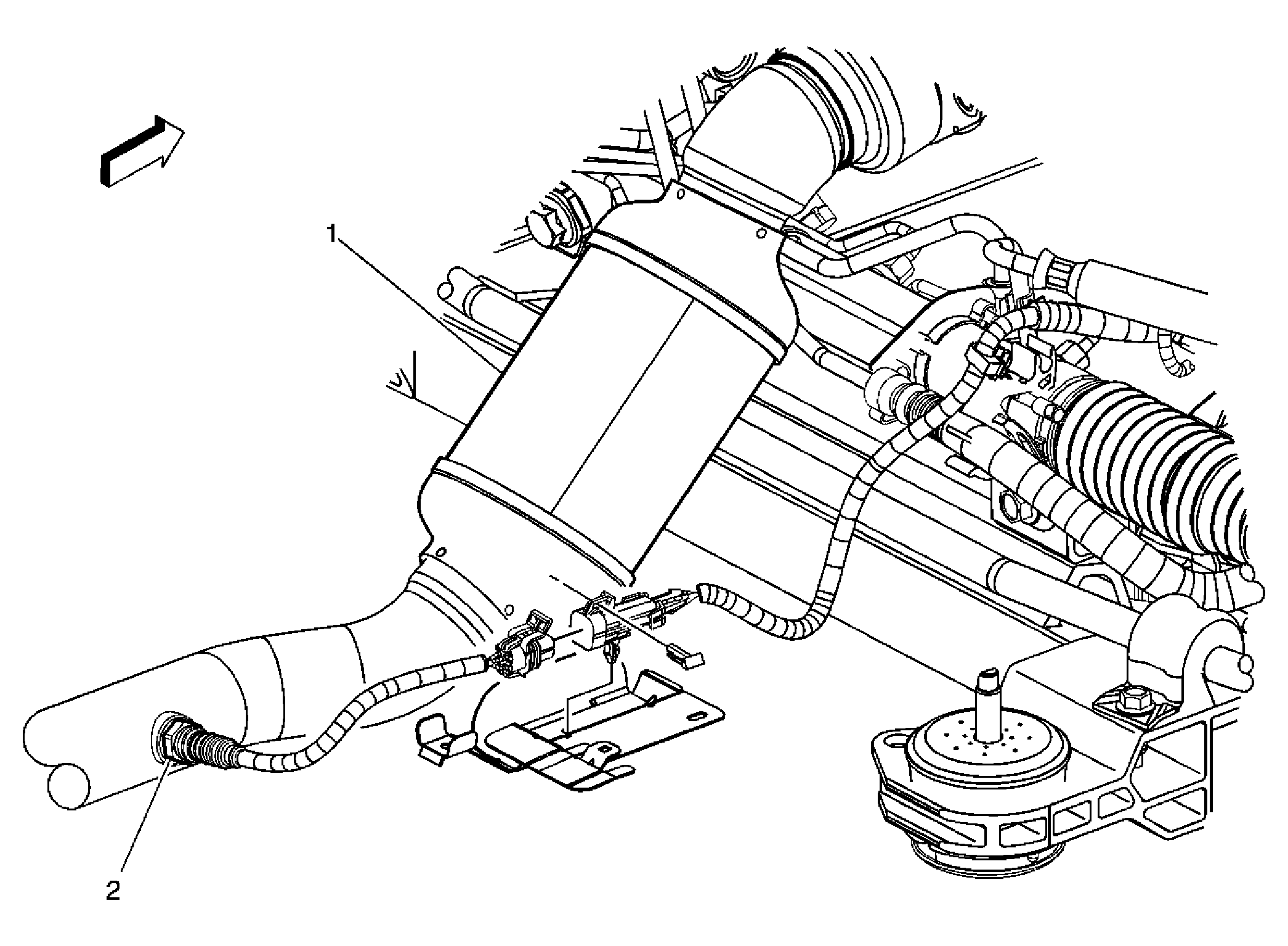 1

2