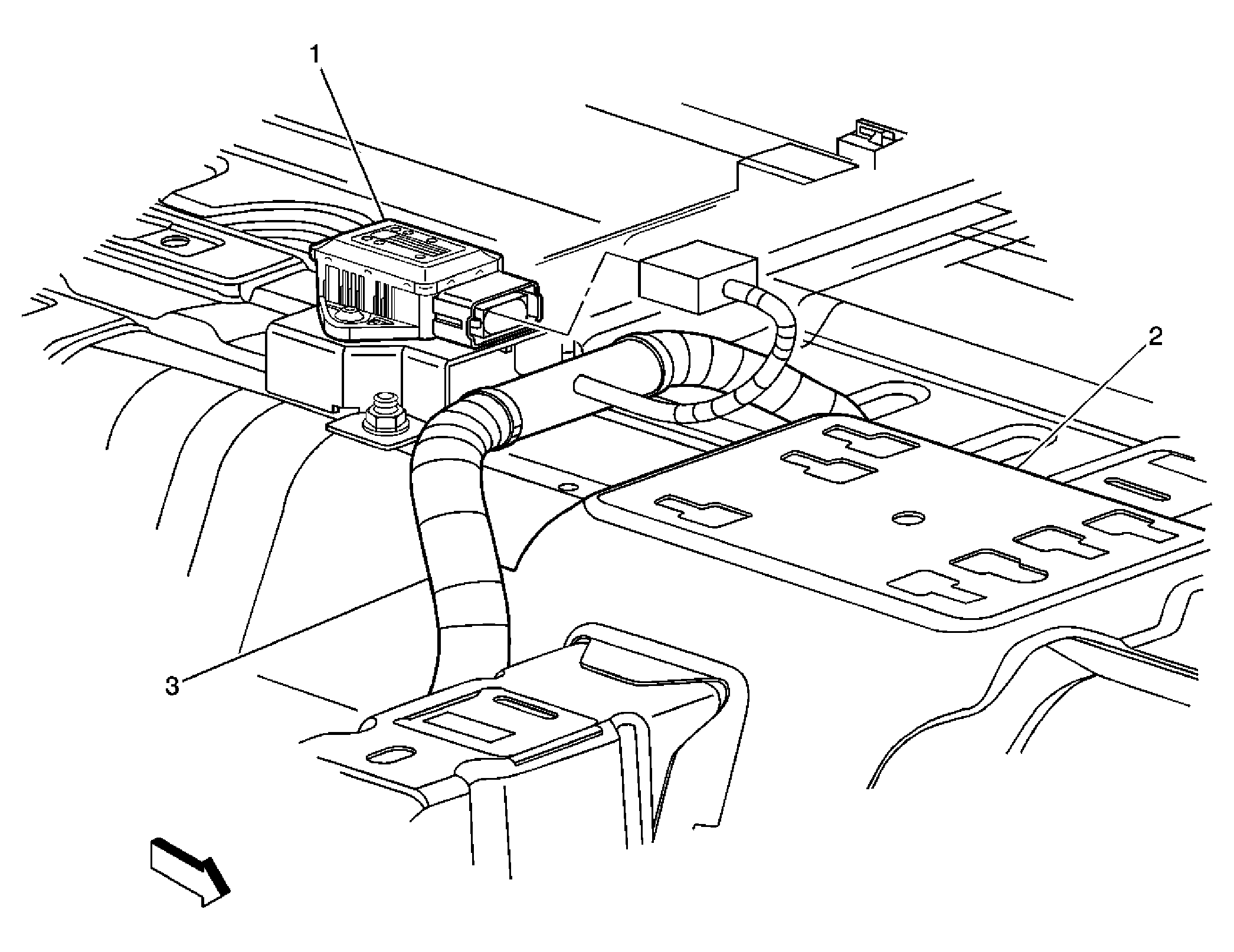 1
2
3