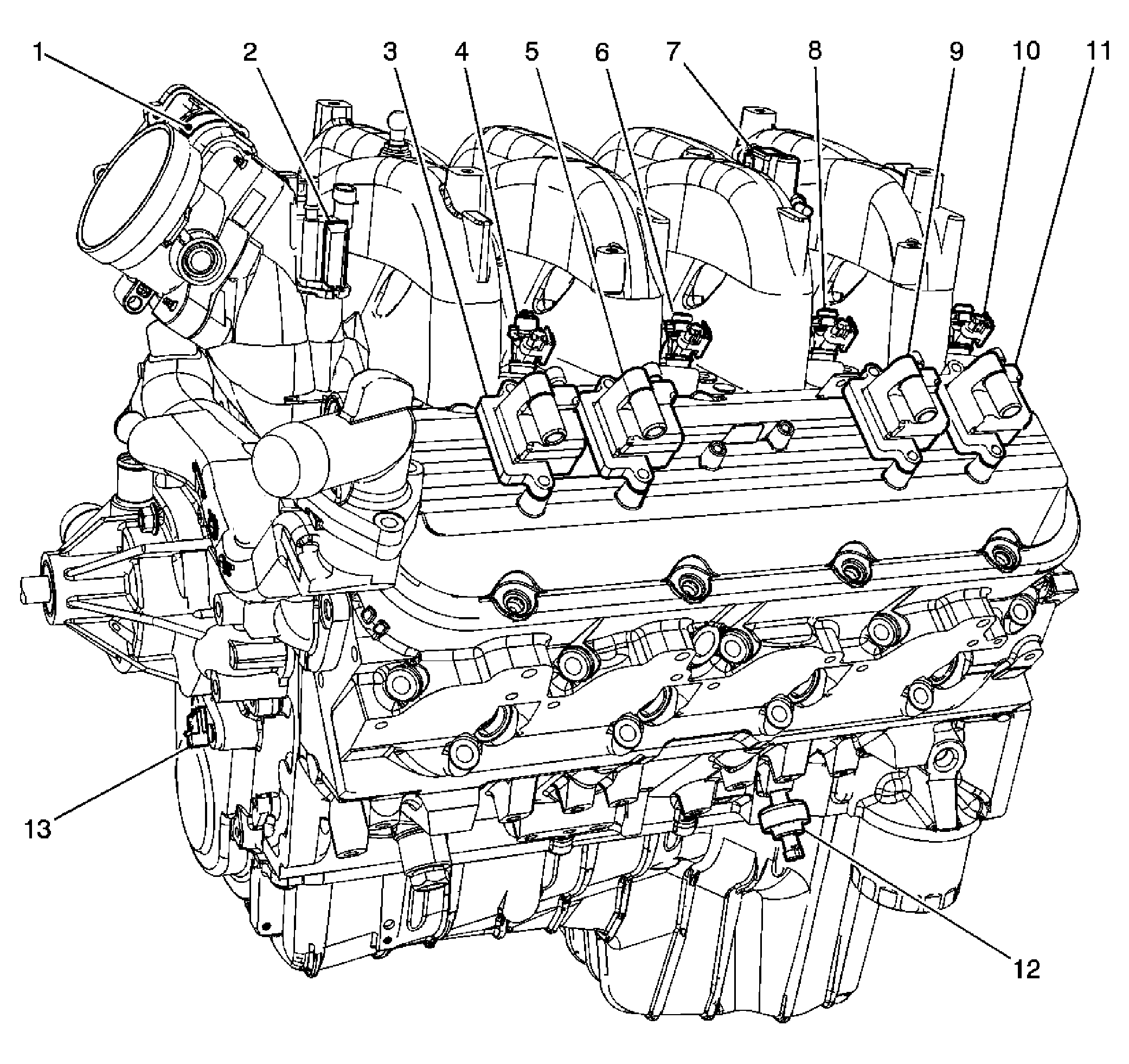 1
2
3
4
5
6
7
8
9
10
11
13
12