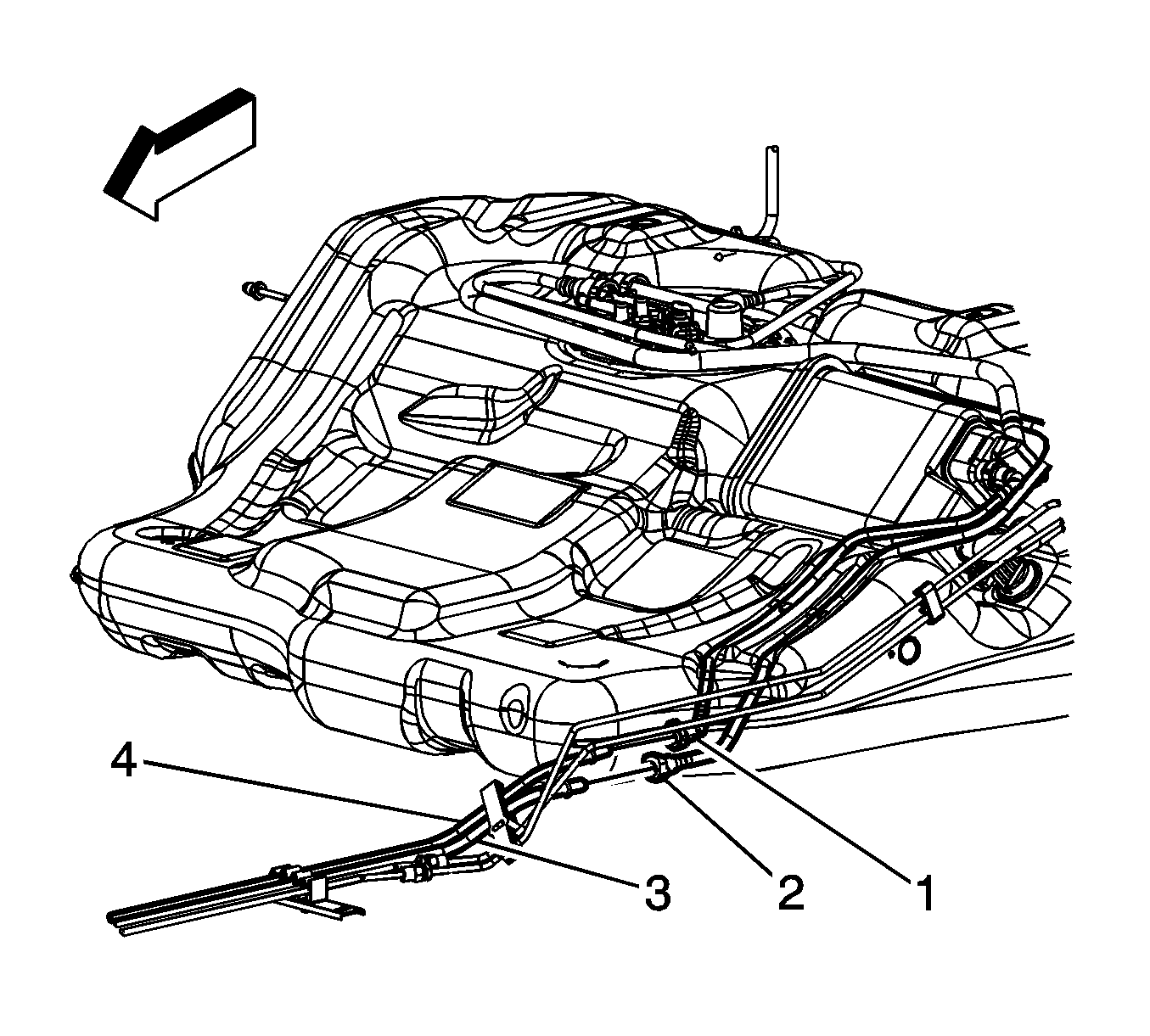 4
3
2
1