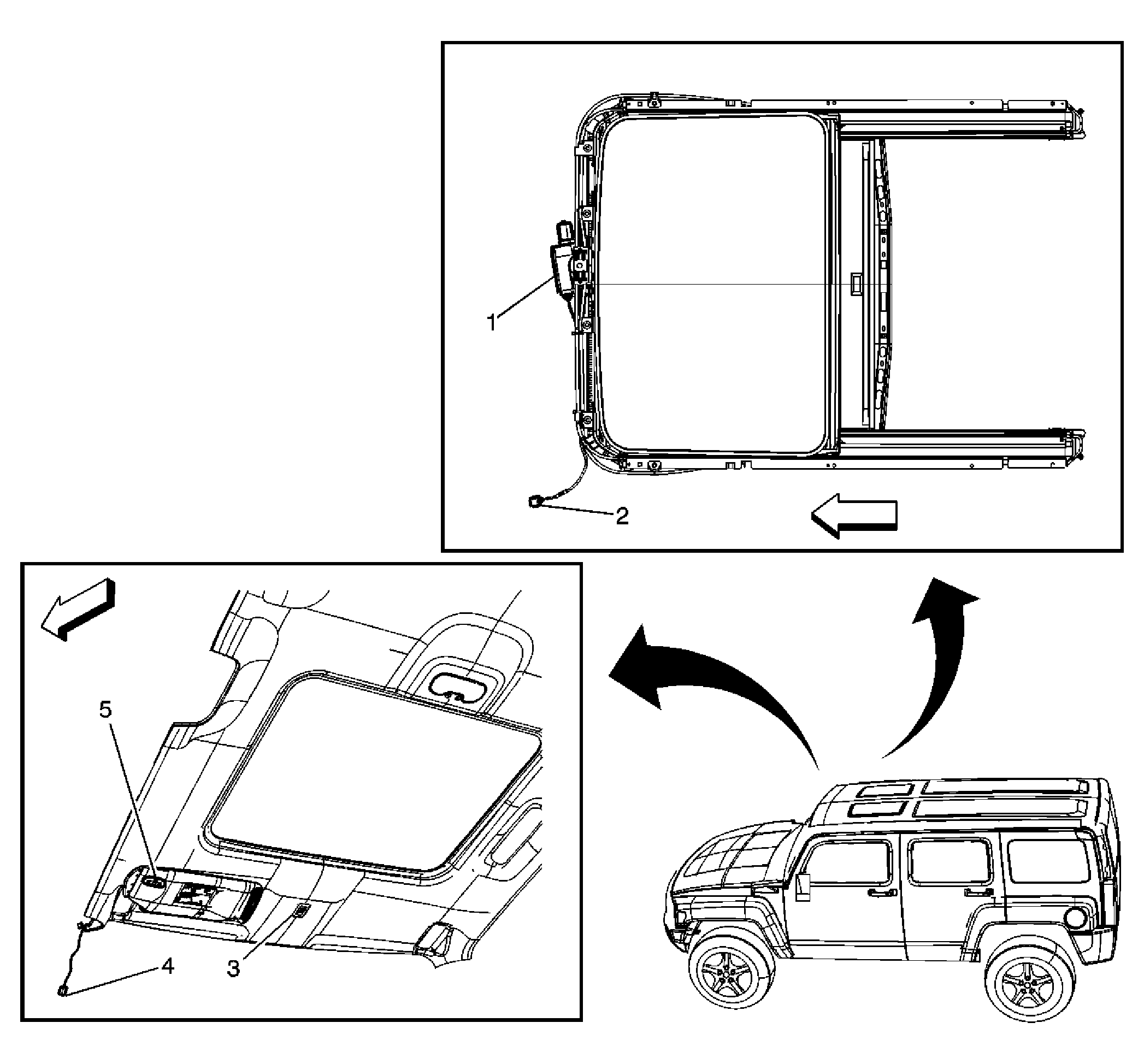 1
2
5
4
3