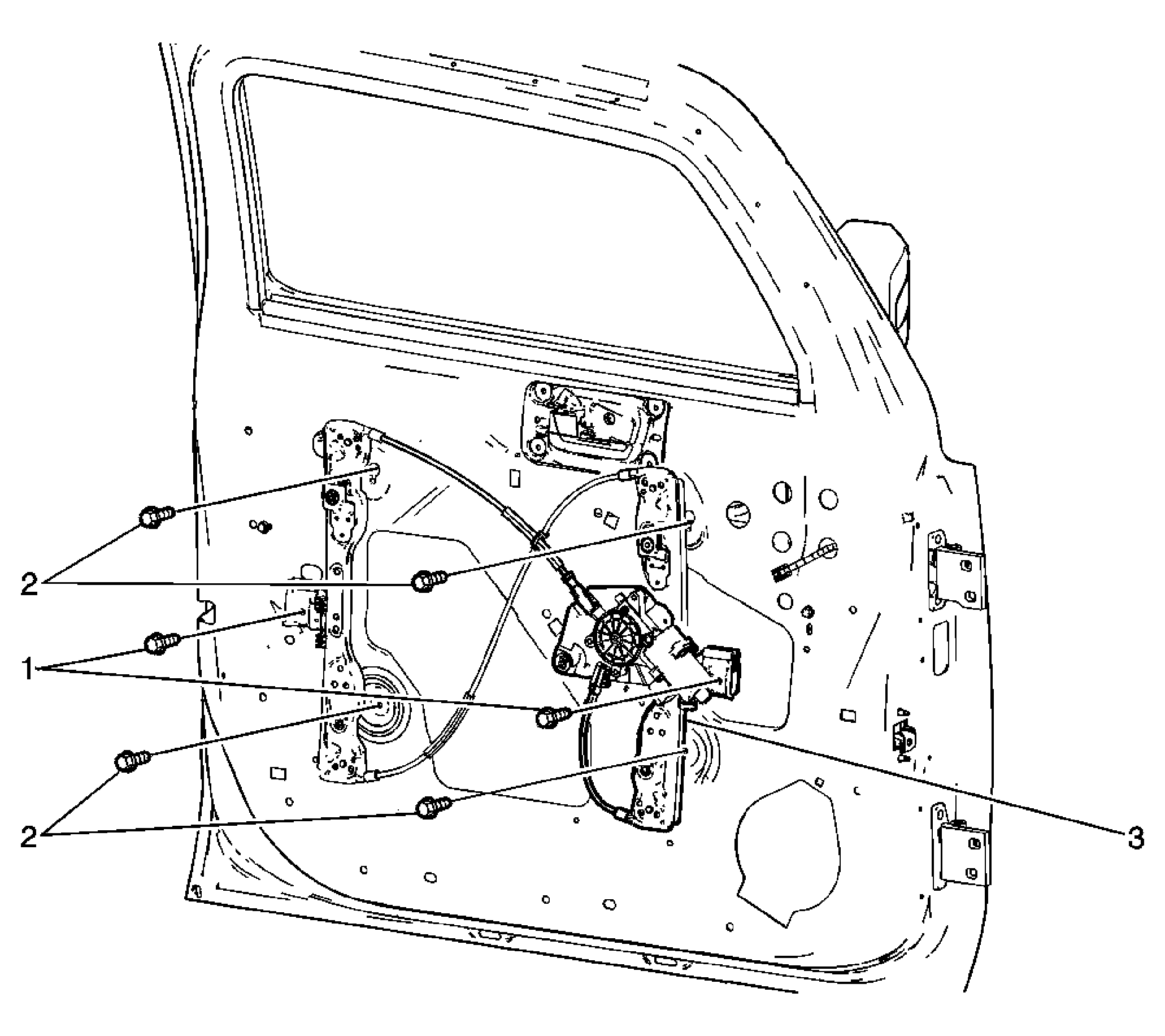 2
1
2
3