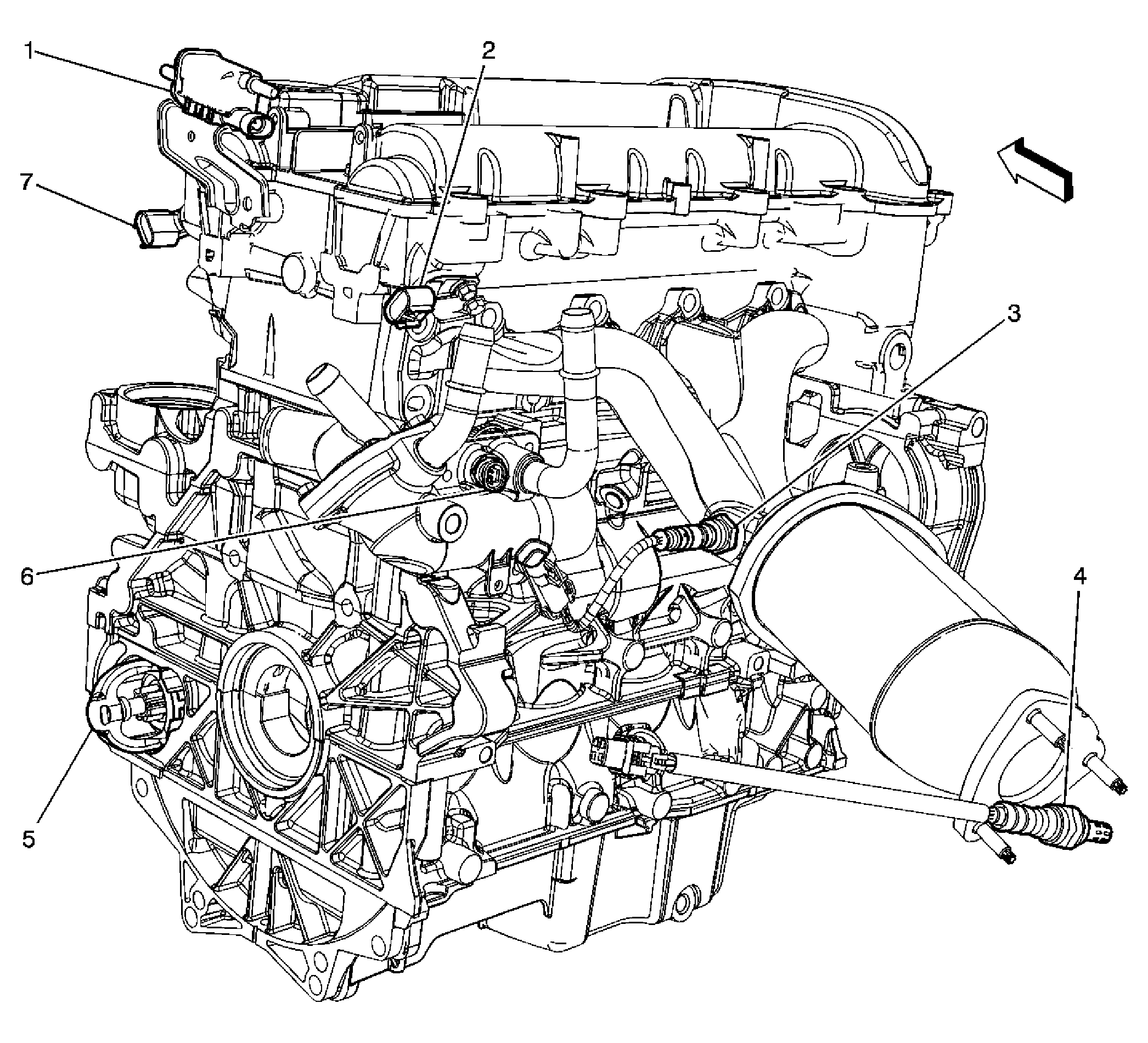 1
2
7
3
6
4
5