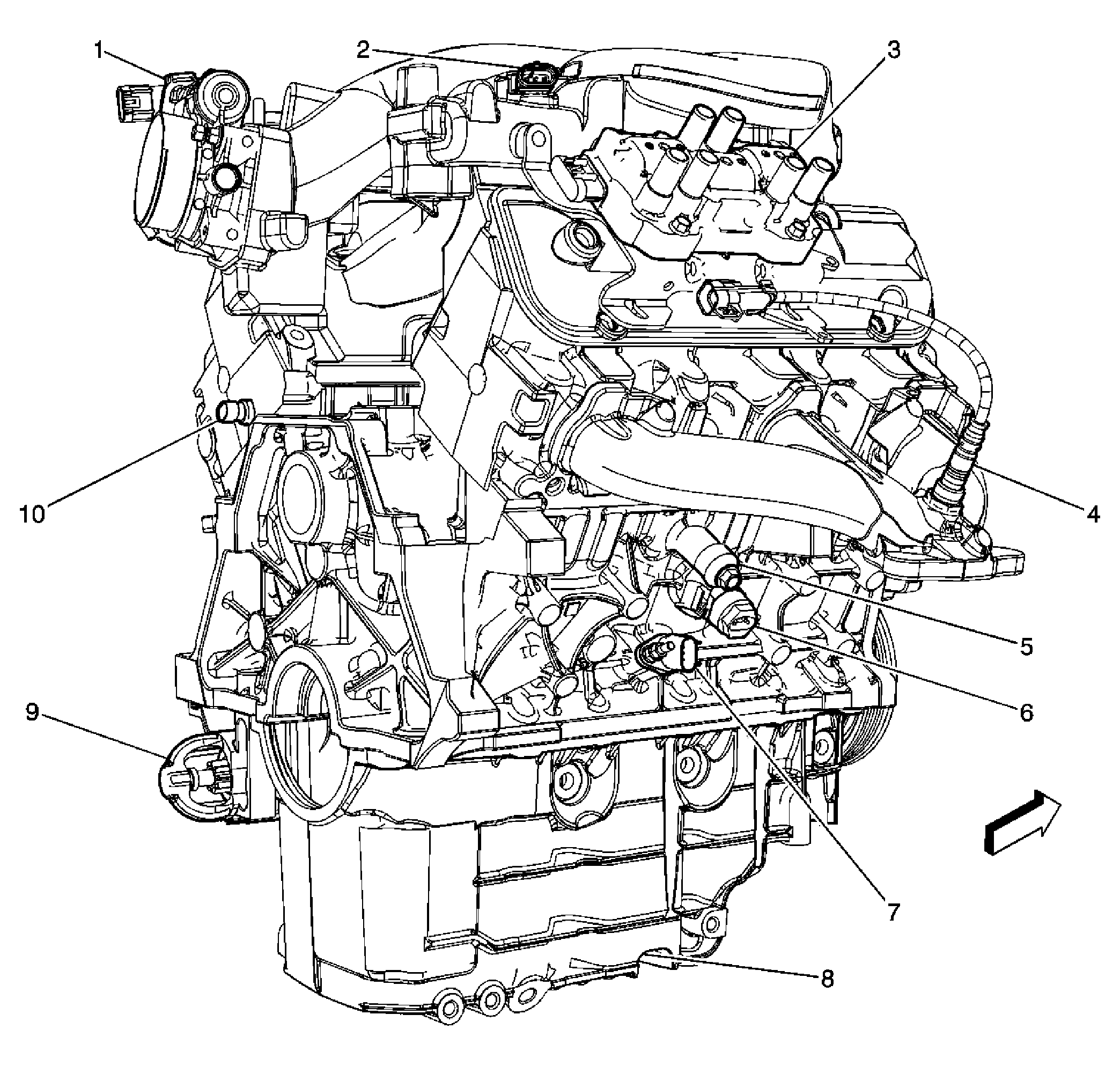 1
2
3
10
4
5
6
9
7
8