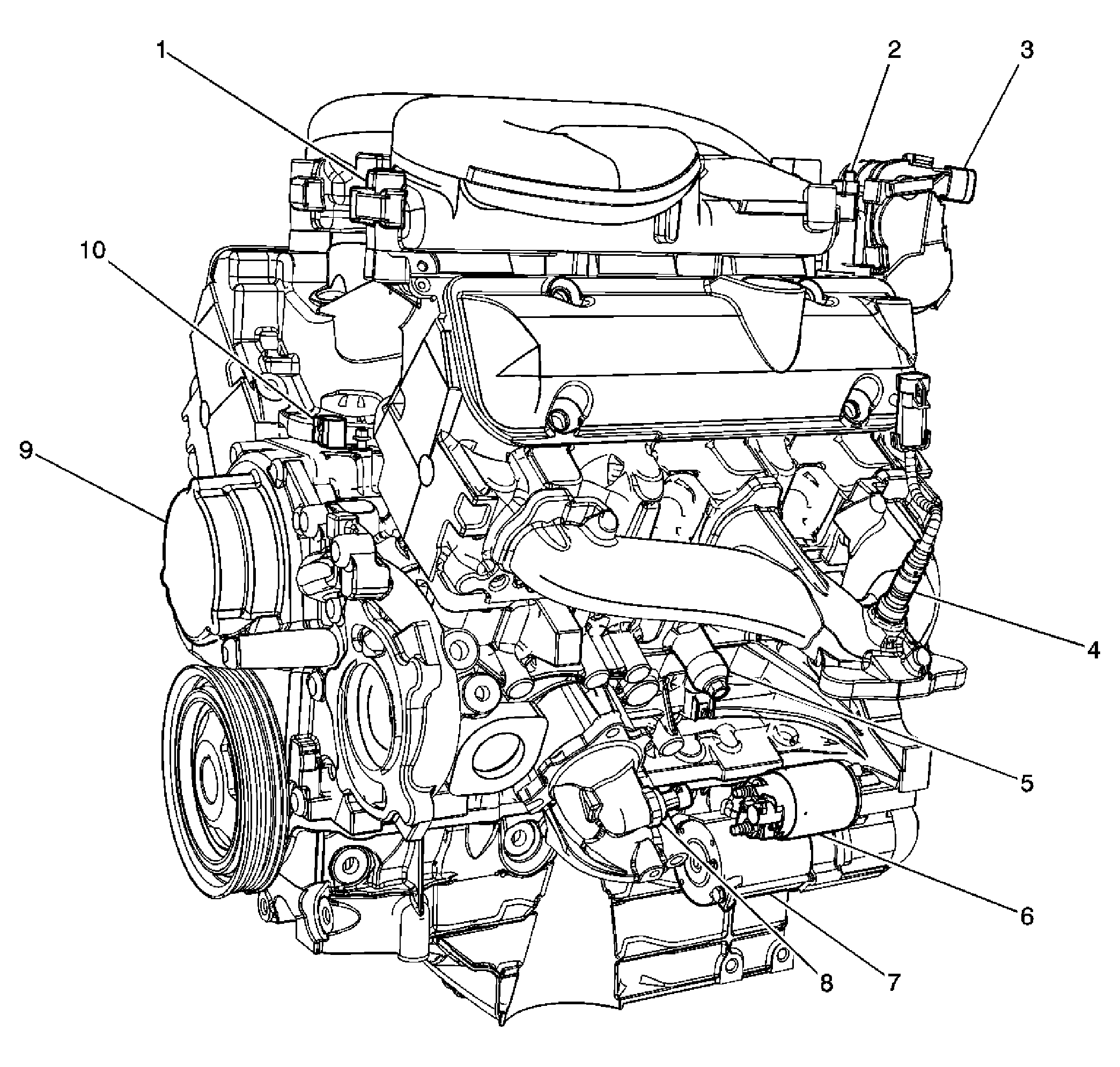 1
2
3
10
9
4
5
6
8
7