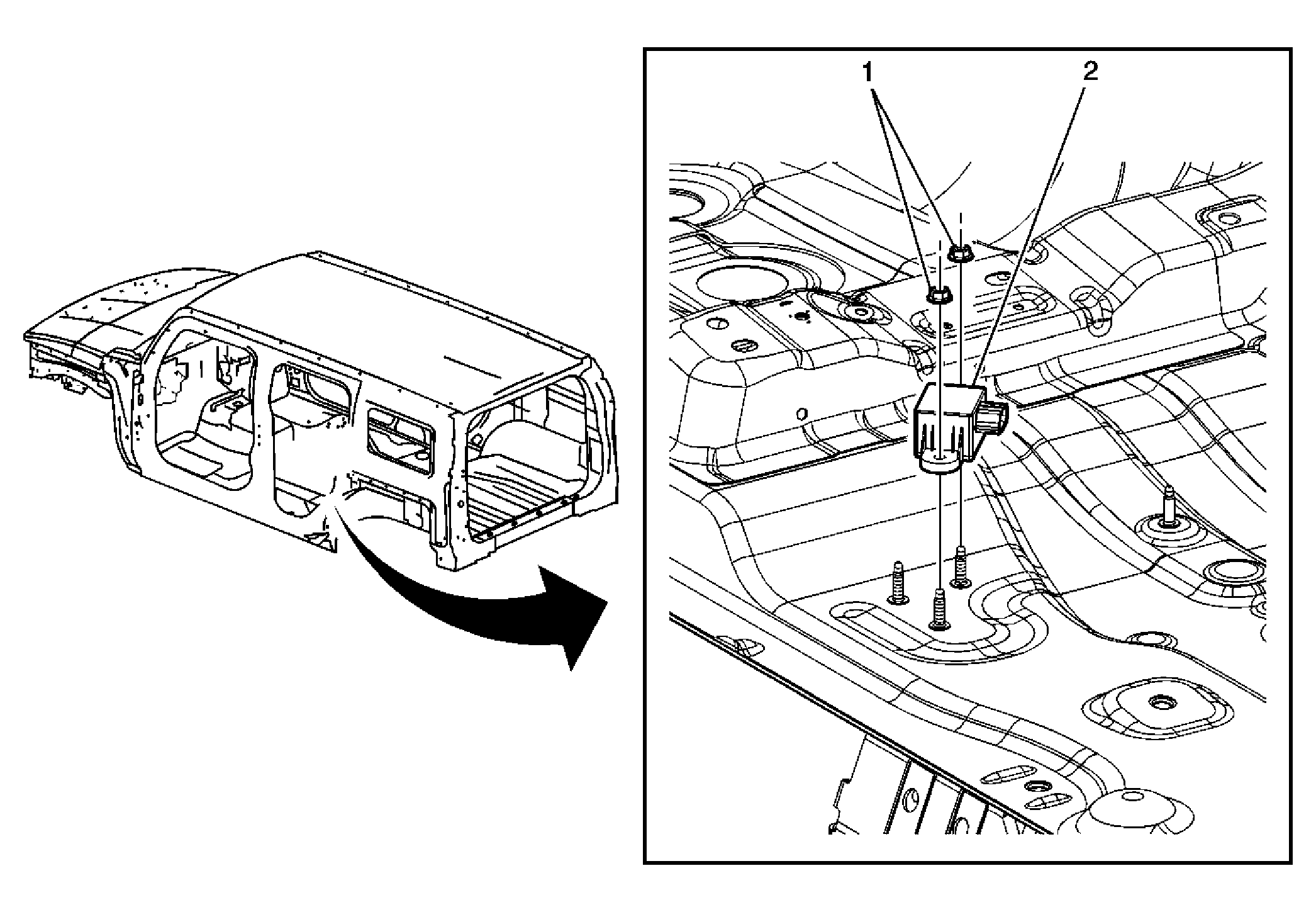 1
2