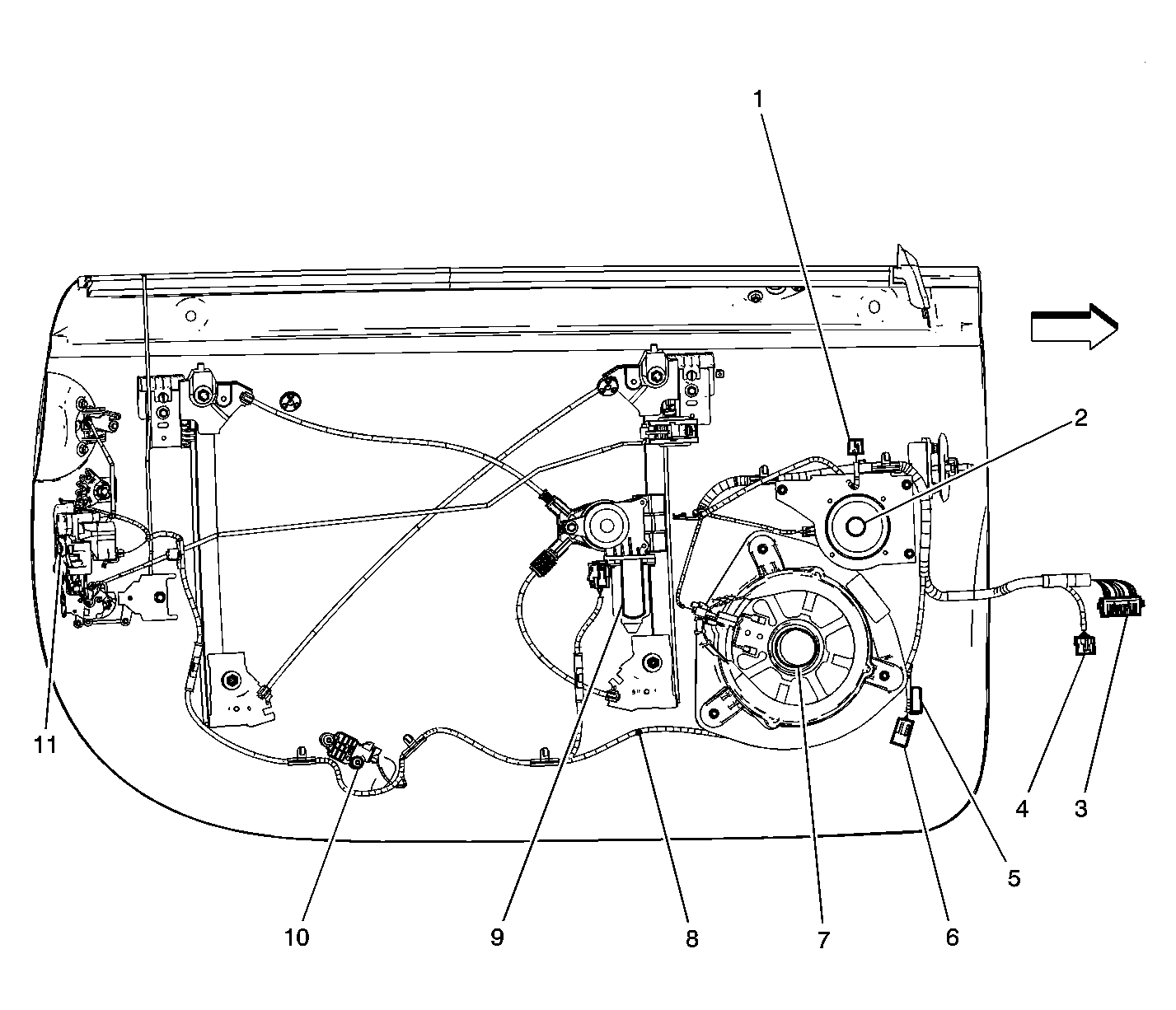 1
2
11
4
3
5
10
9
8
7
6