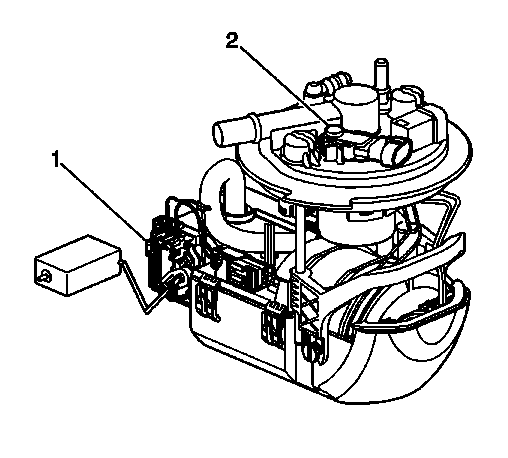 2
1