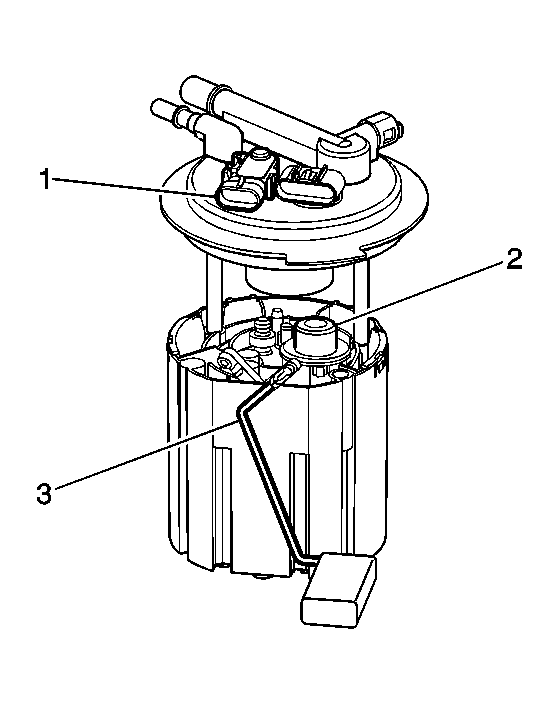 1
2
3