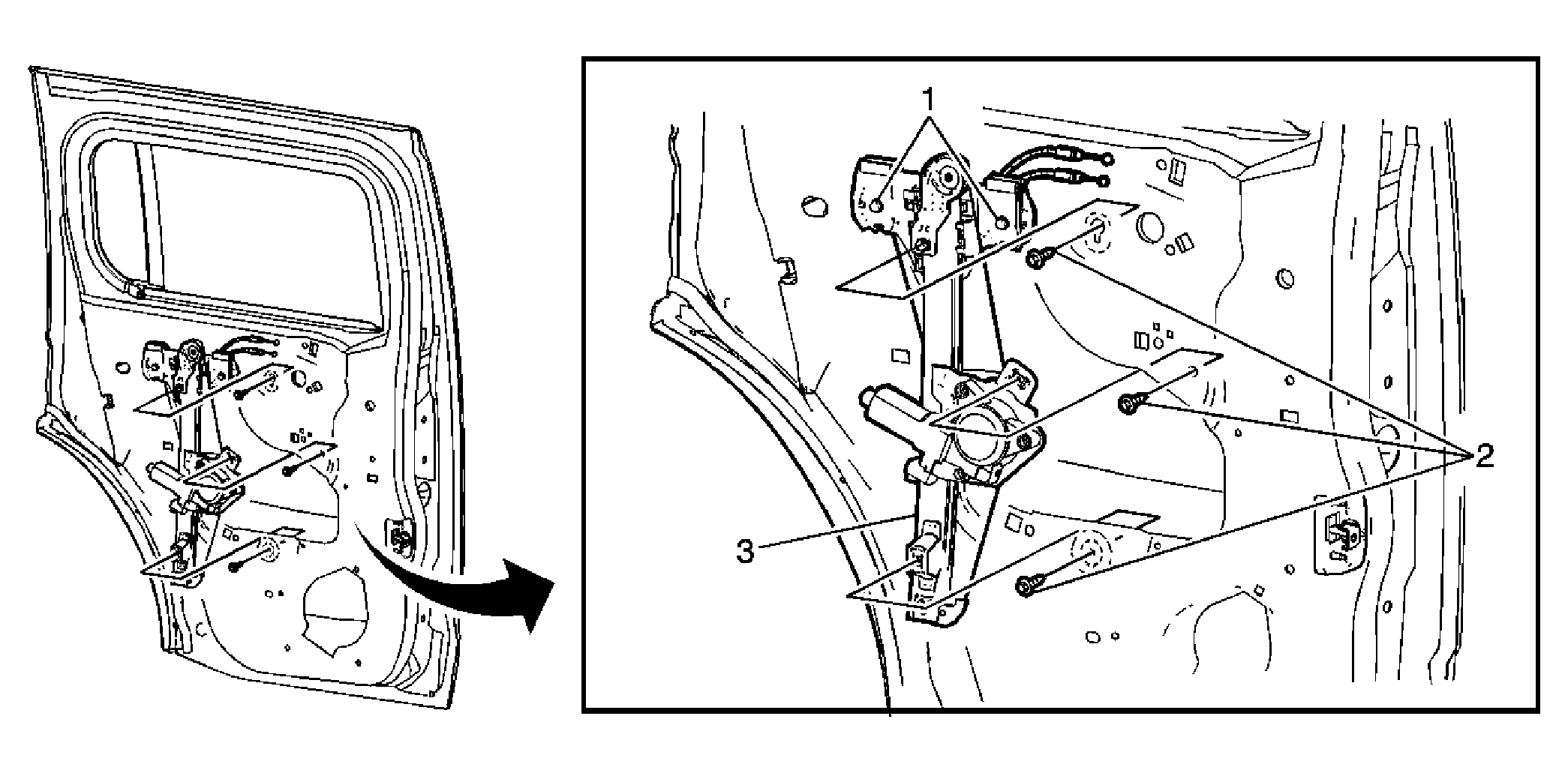 1
2
3