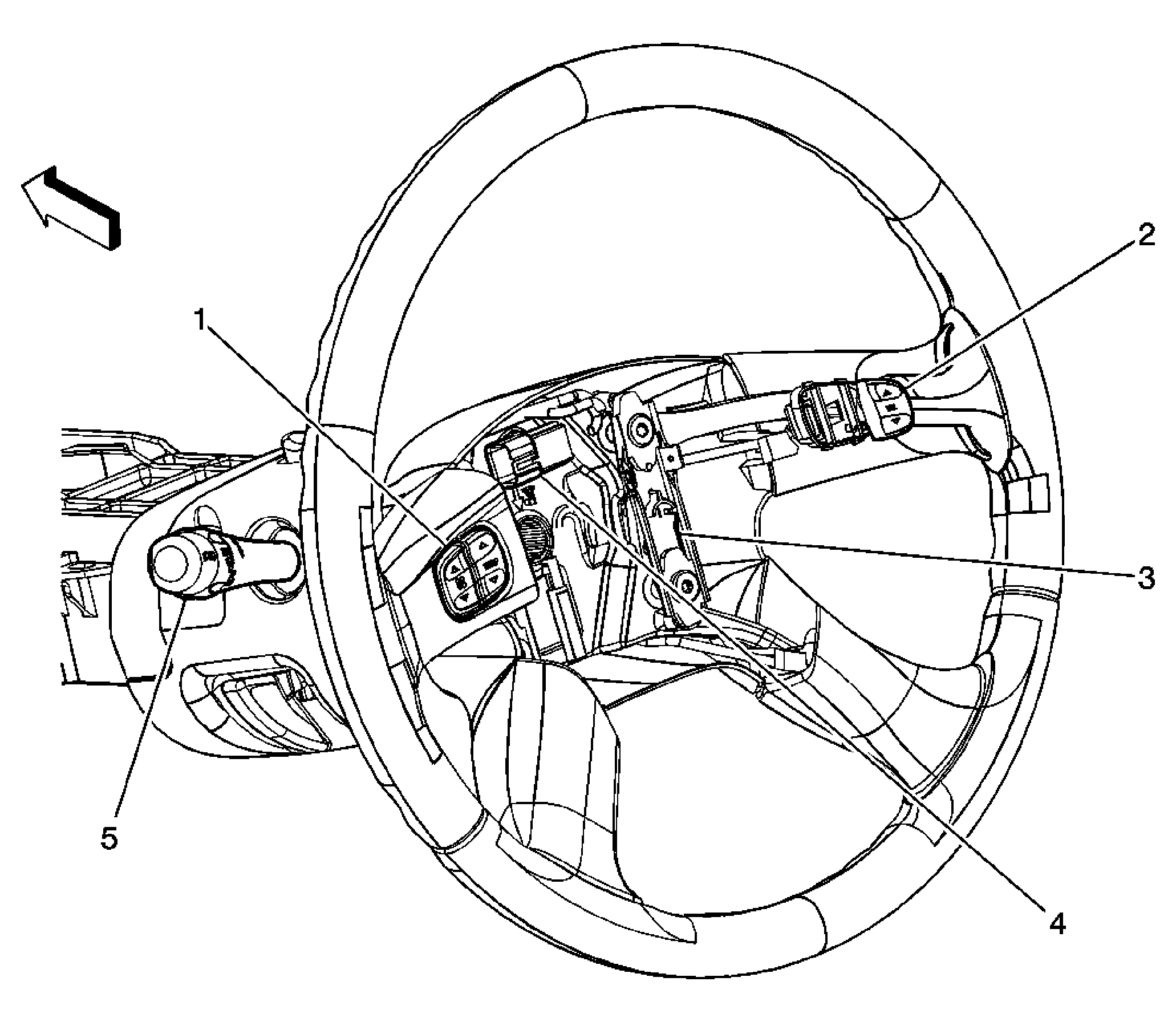 2
1
3
5
4