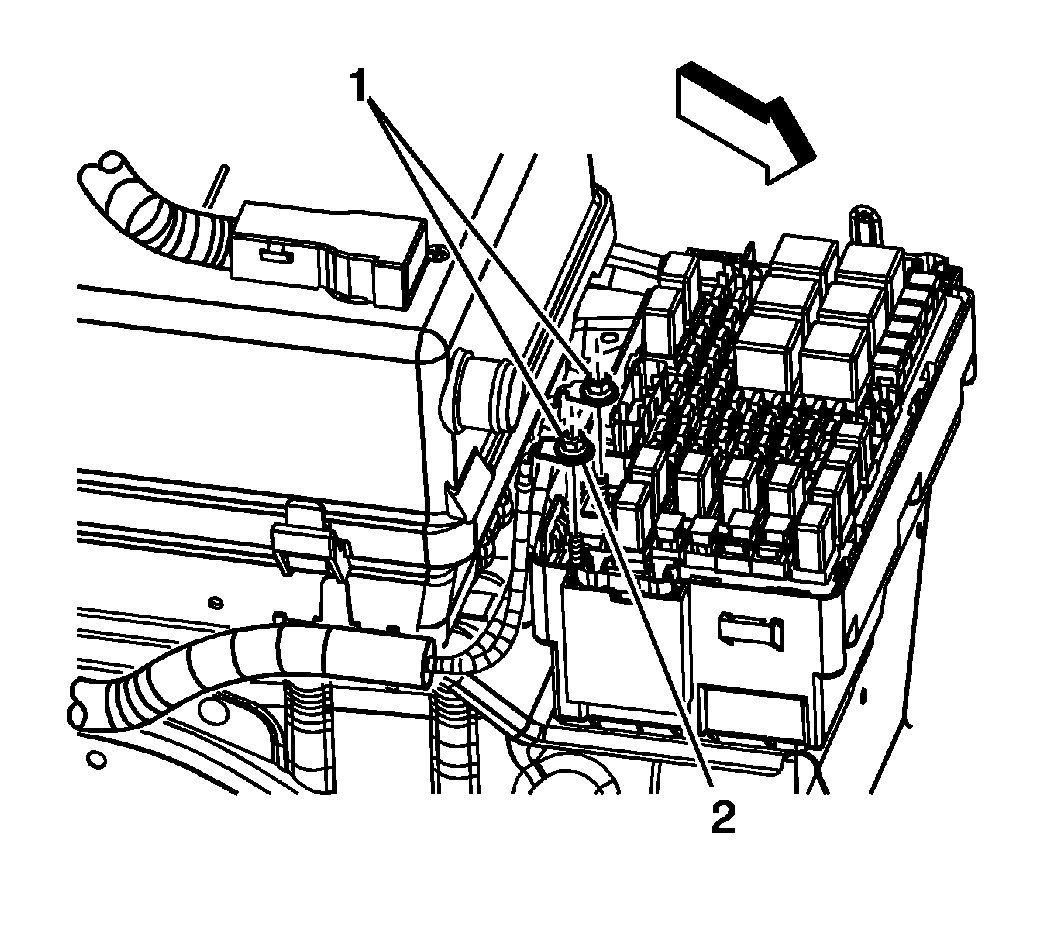 1
2