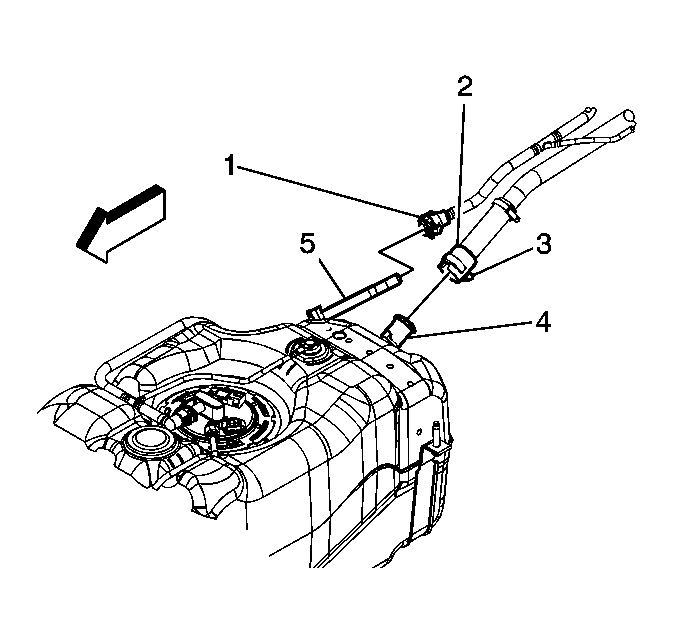 2
1
5
3
4