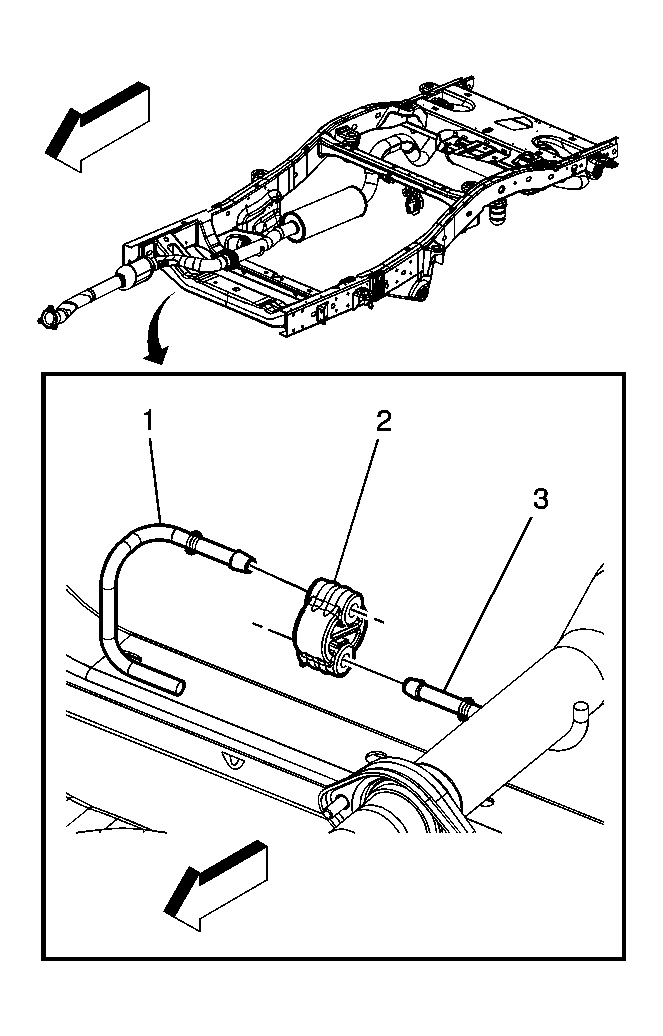 1
2
3