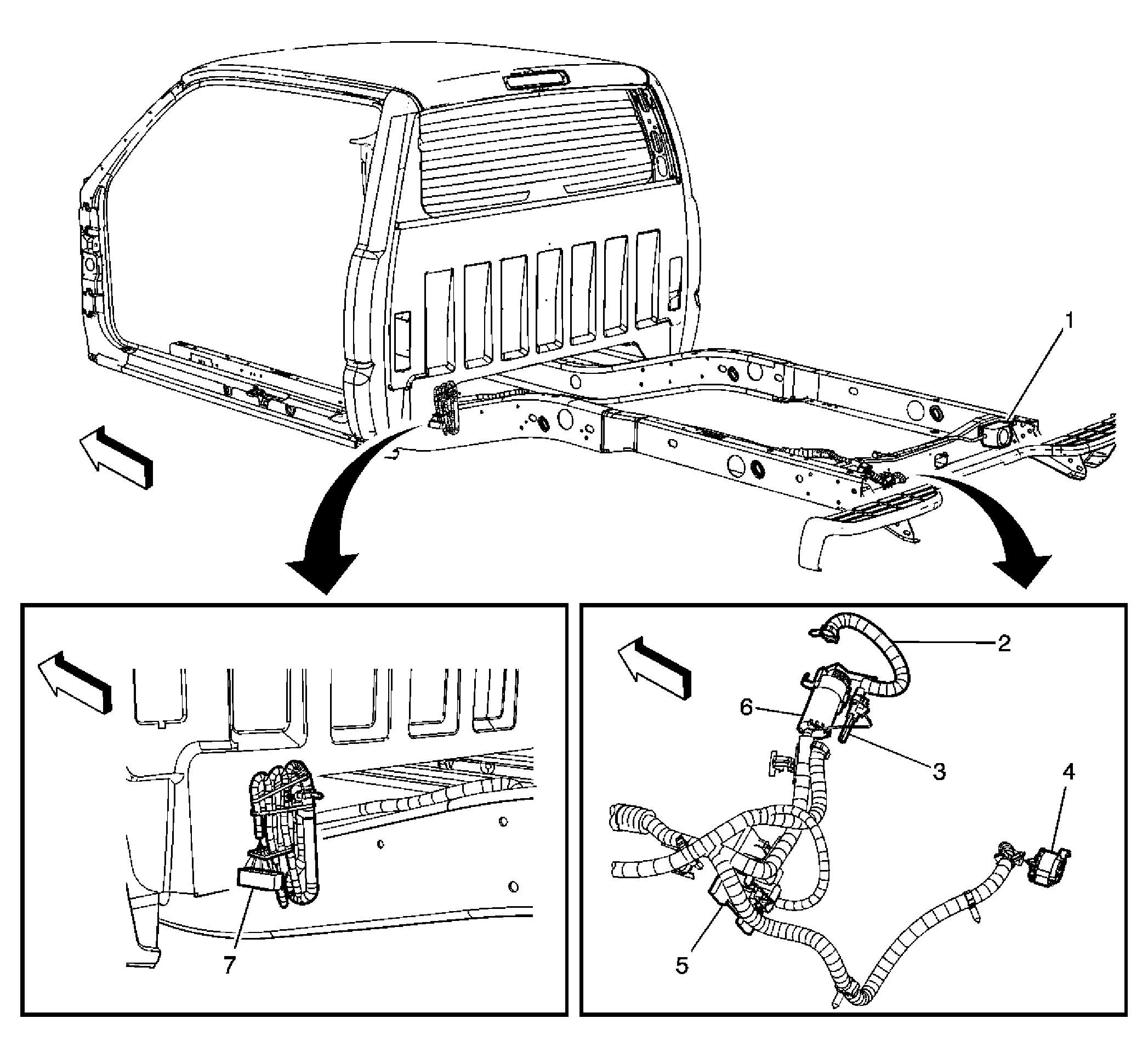 1

7

2

6

3

4

5