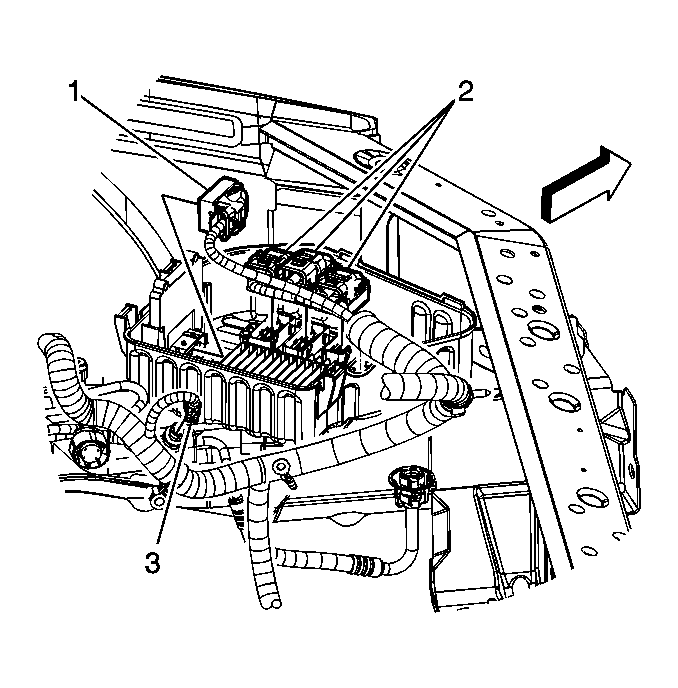 1
2
3