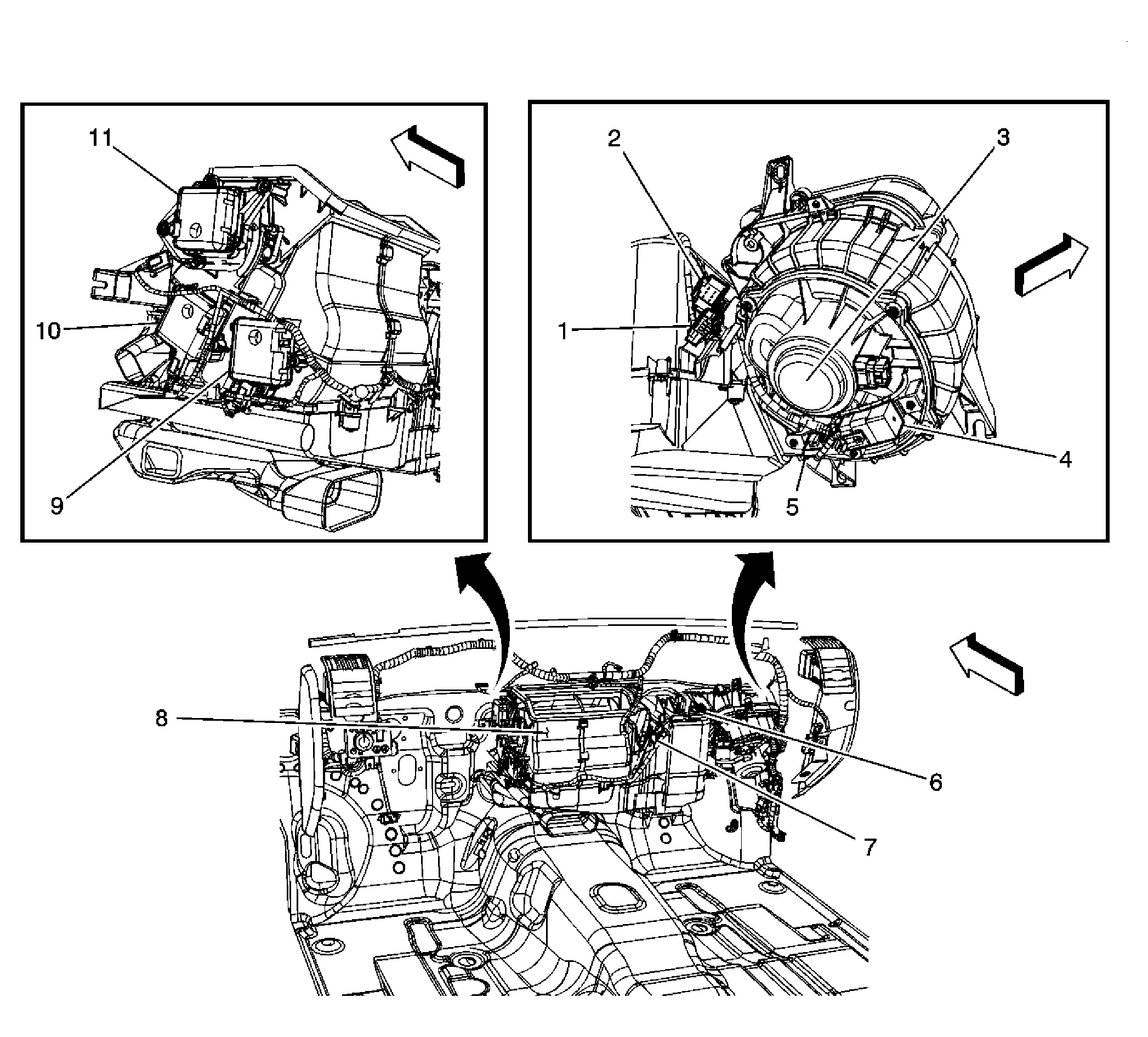 11

10

9

2

3

1

4

5

8

6

7