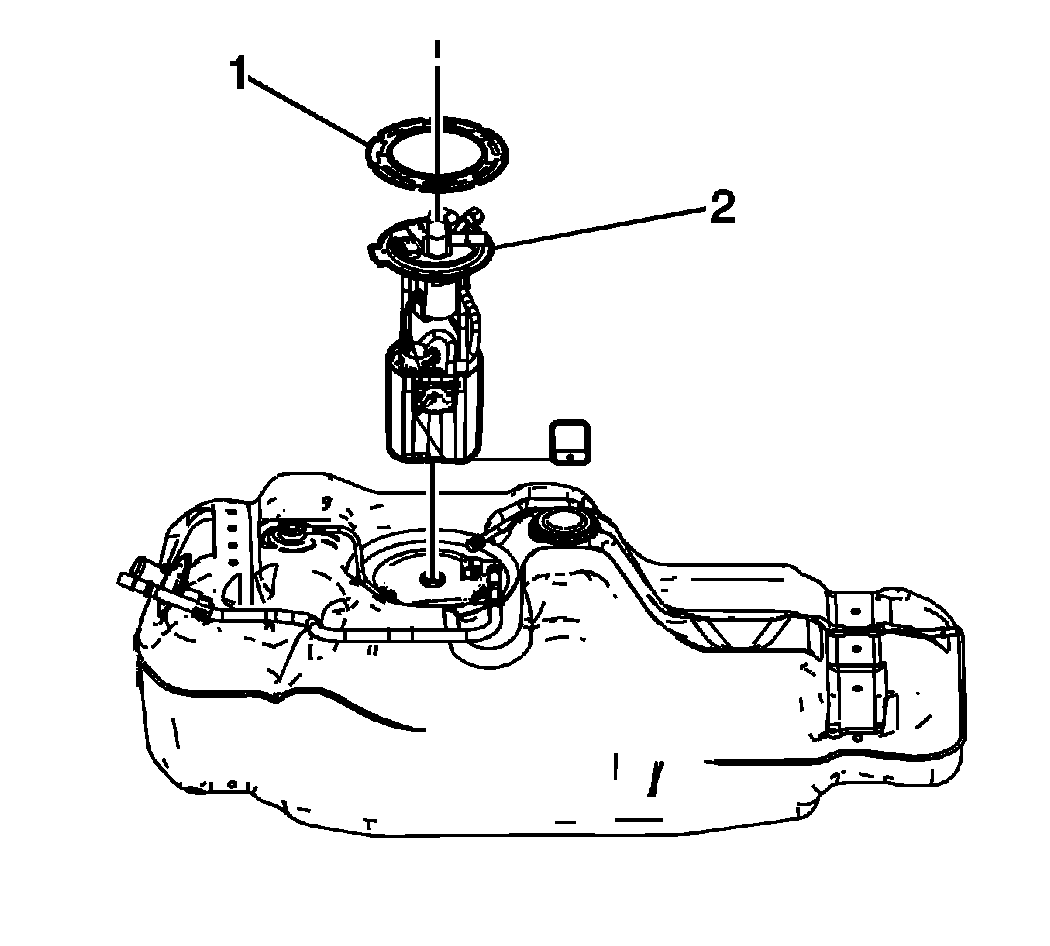 1

2