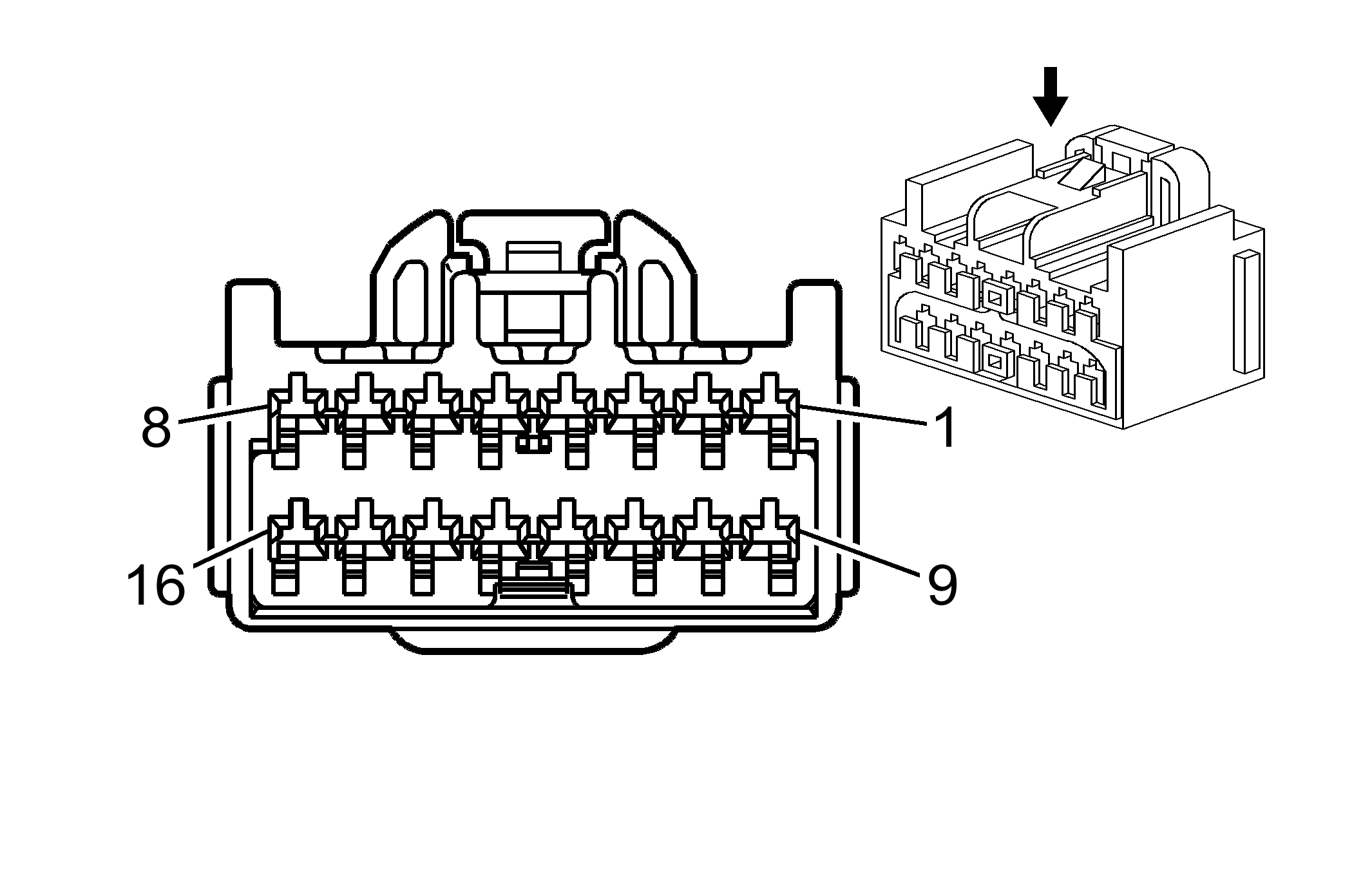 8
1
16
9