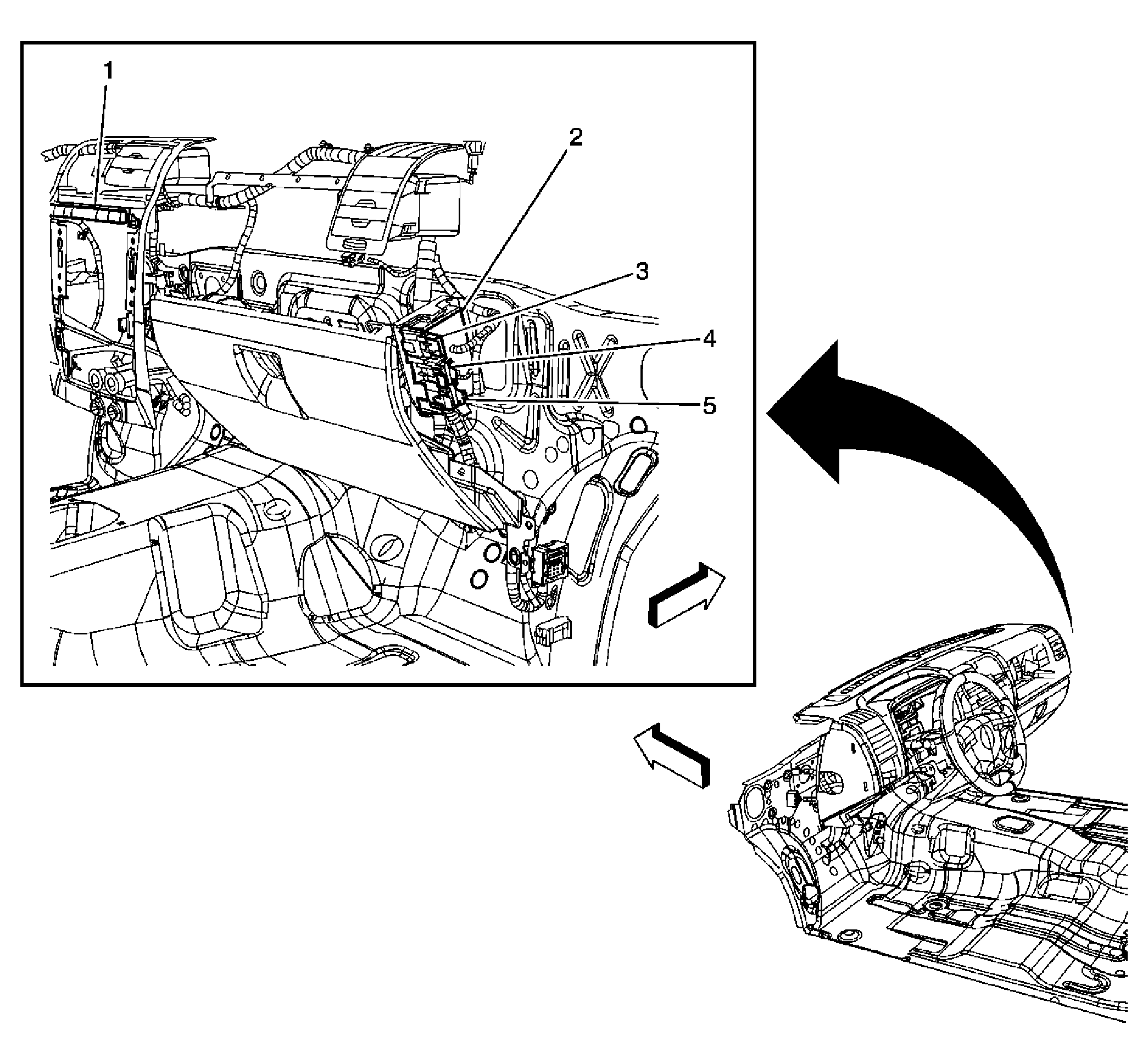 1
2
3
4
5