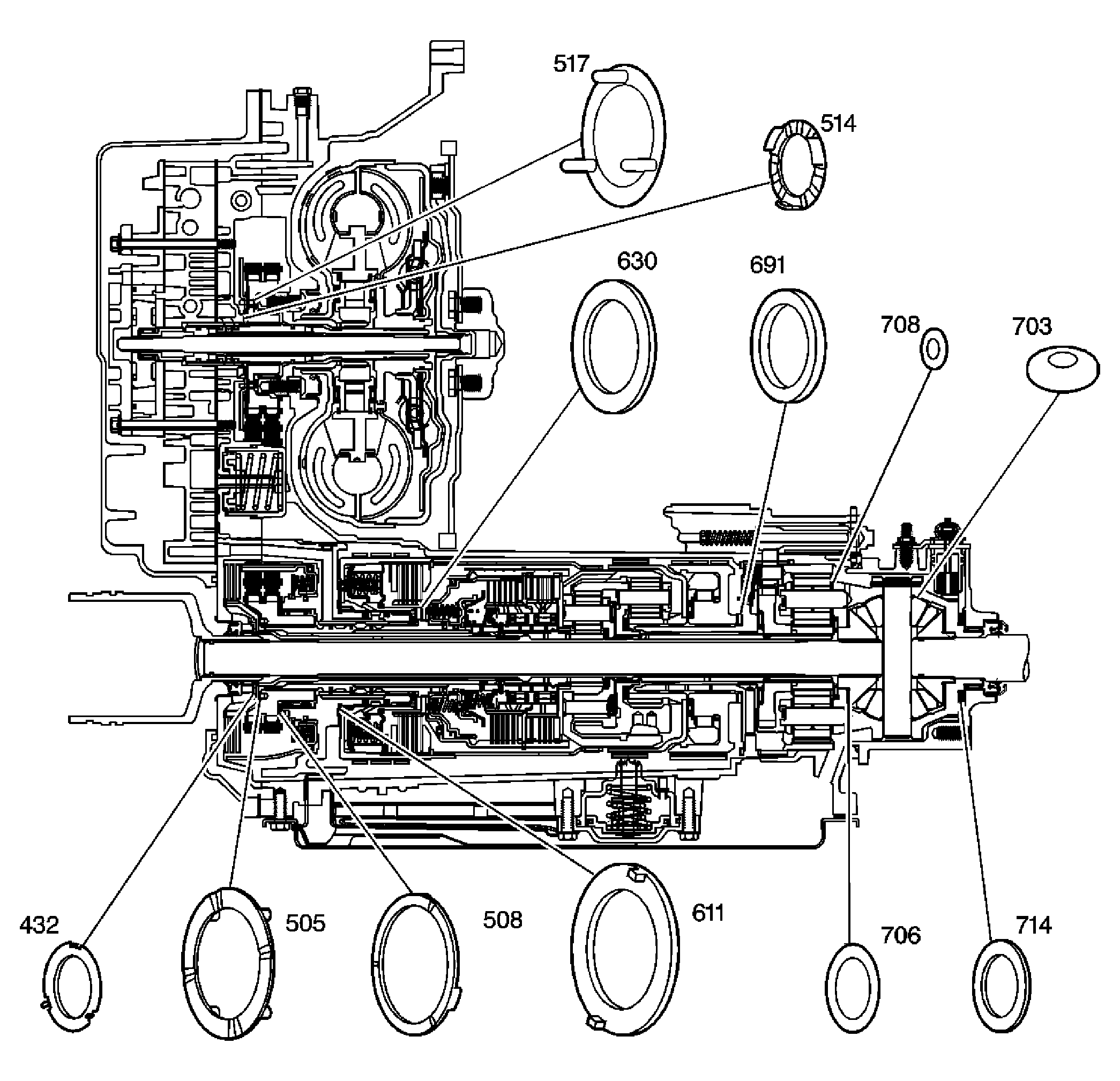 517
514
630
691
708
703
432
505
508
611
706
714