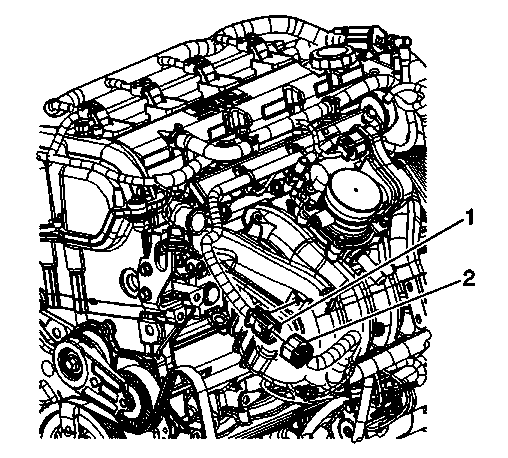 1
2