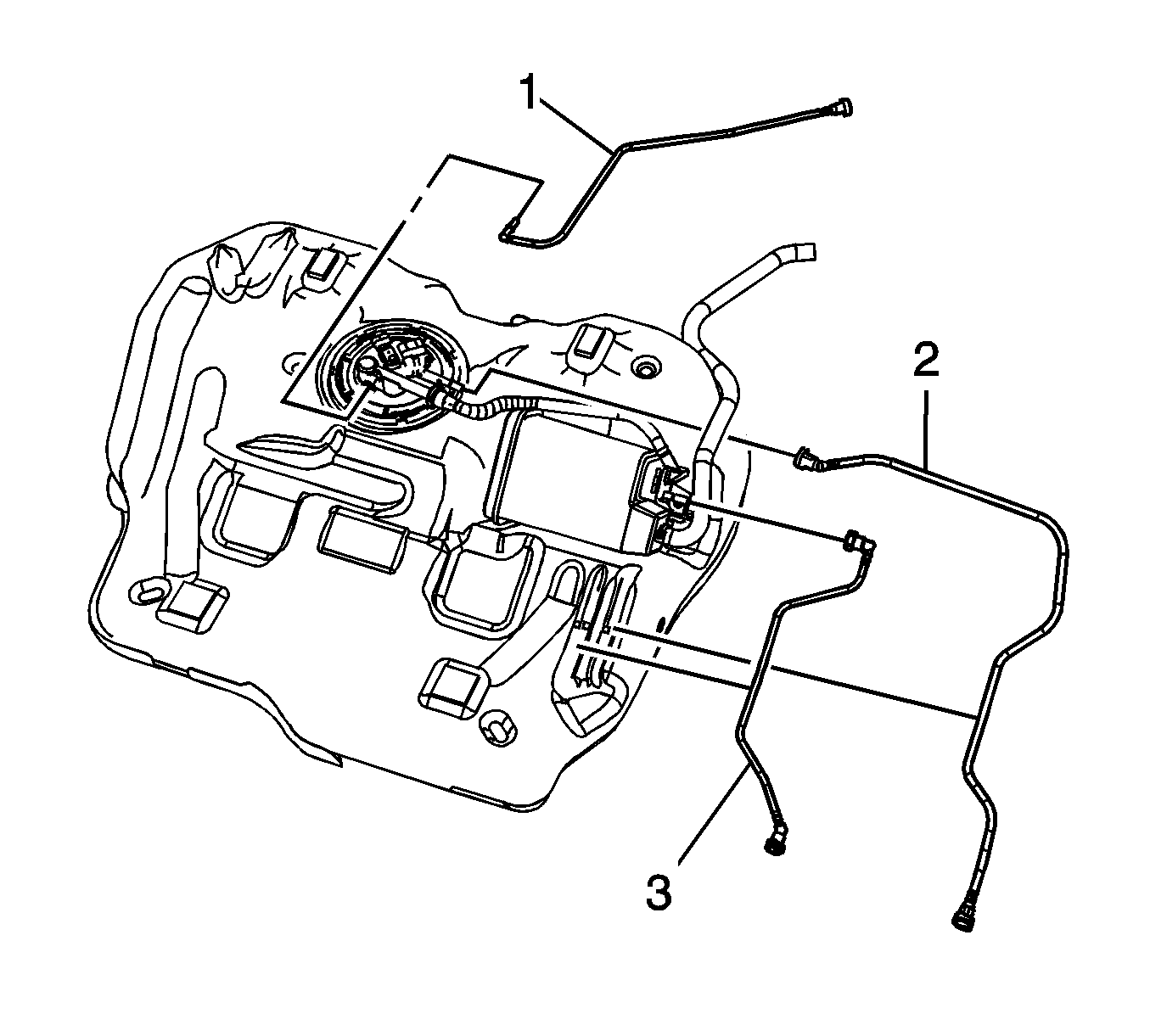 1
2
3