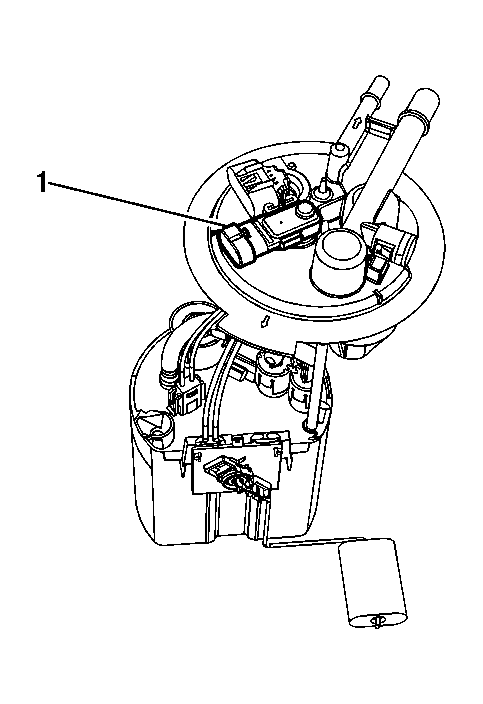 1