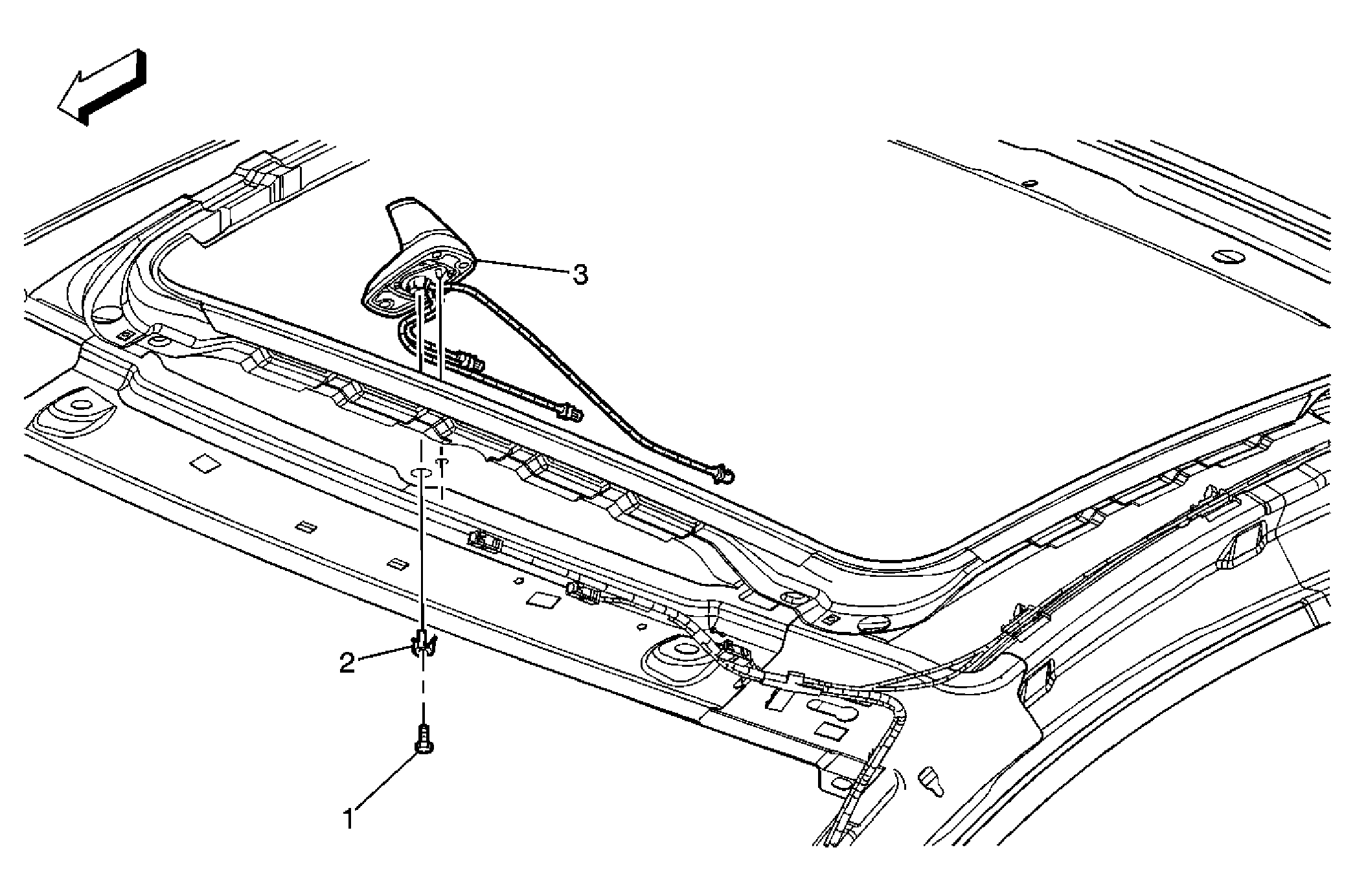 3

2

1