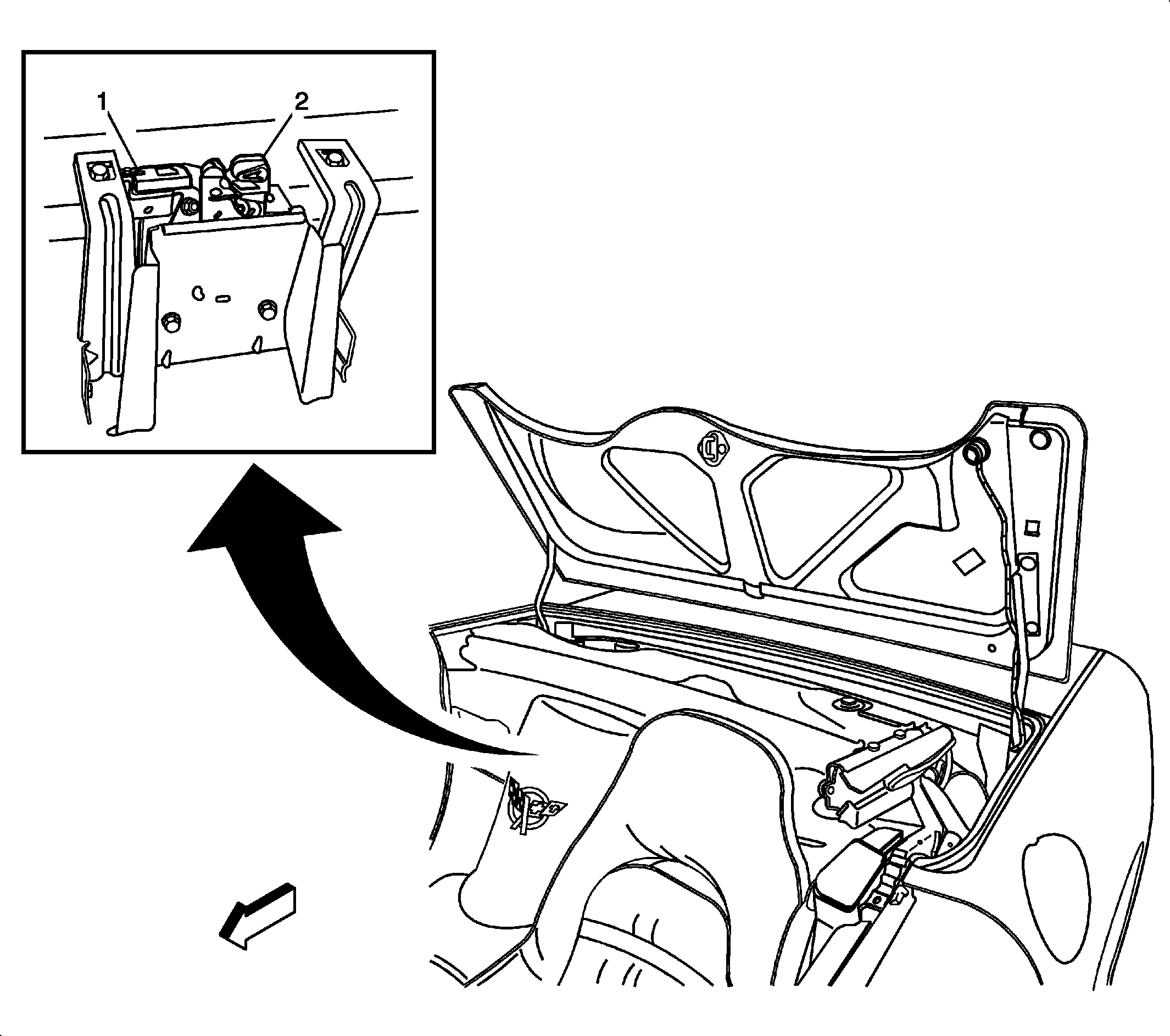 1
2