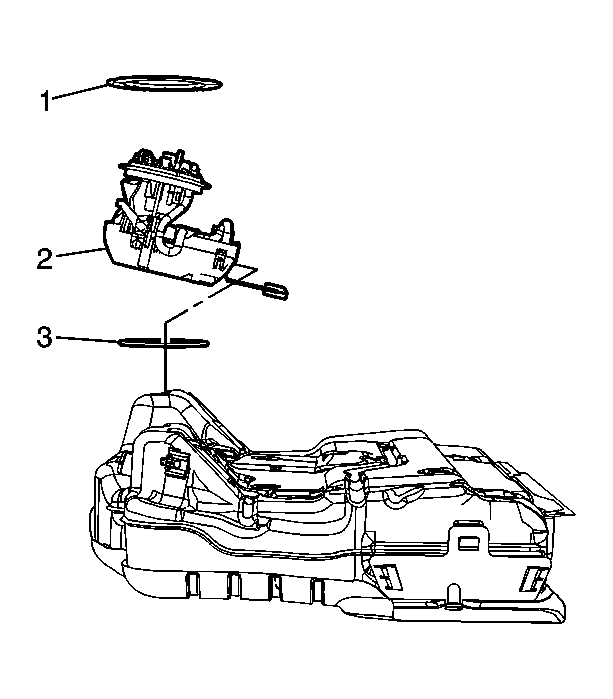 1

2

3