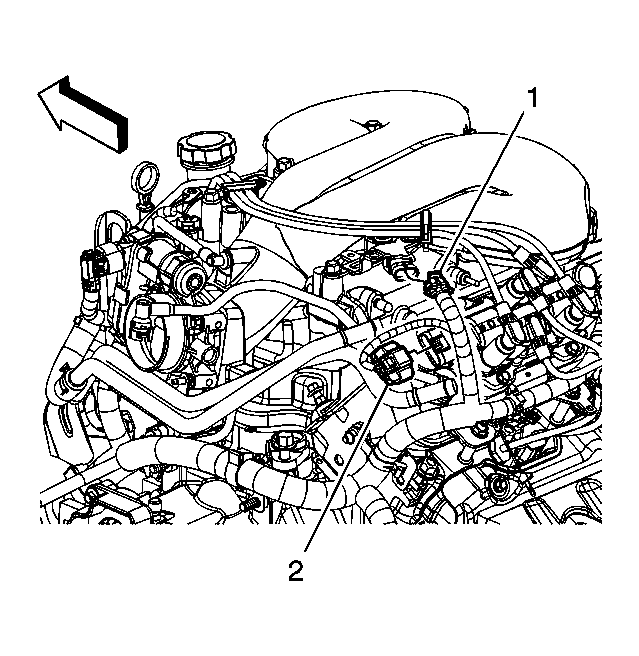 1

2