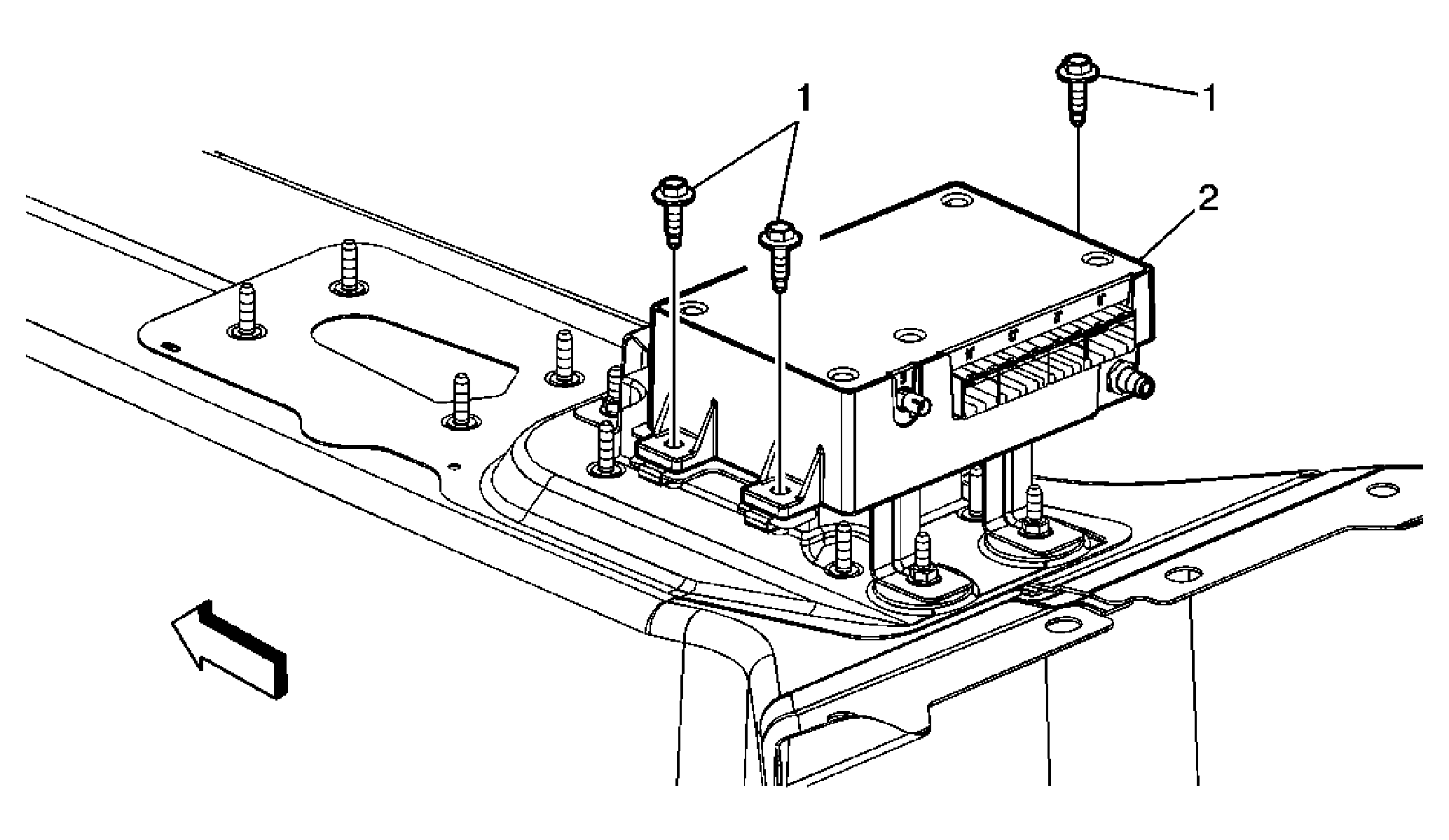 1
1
2