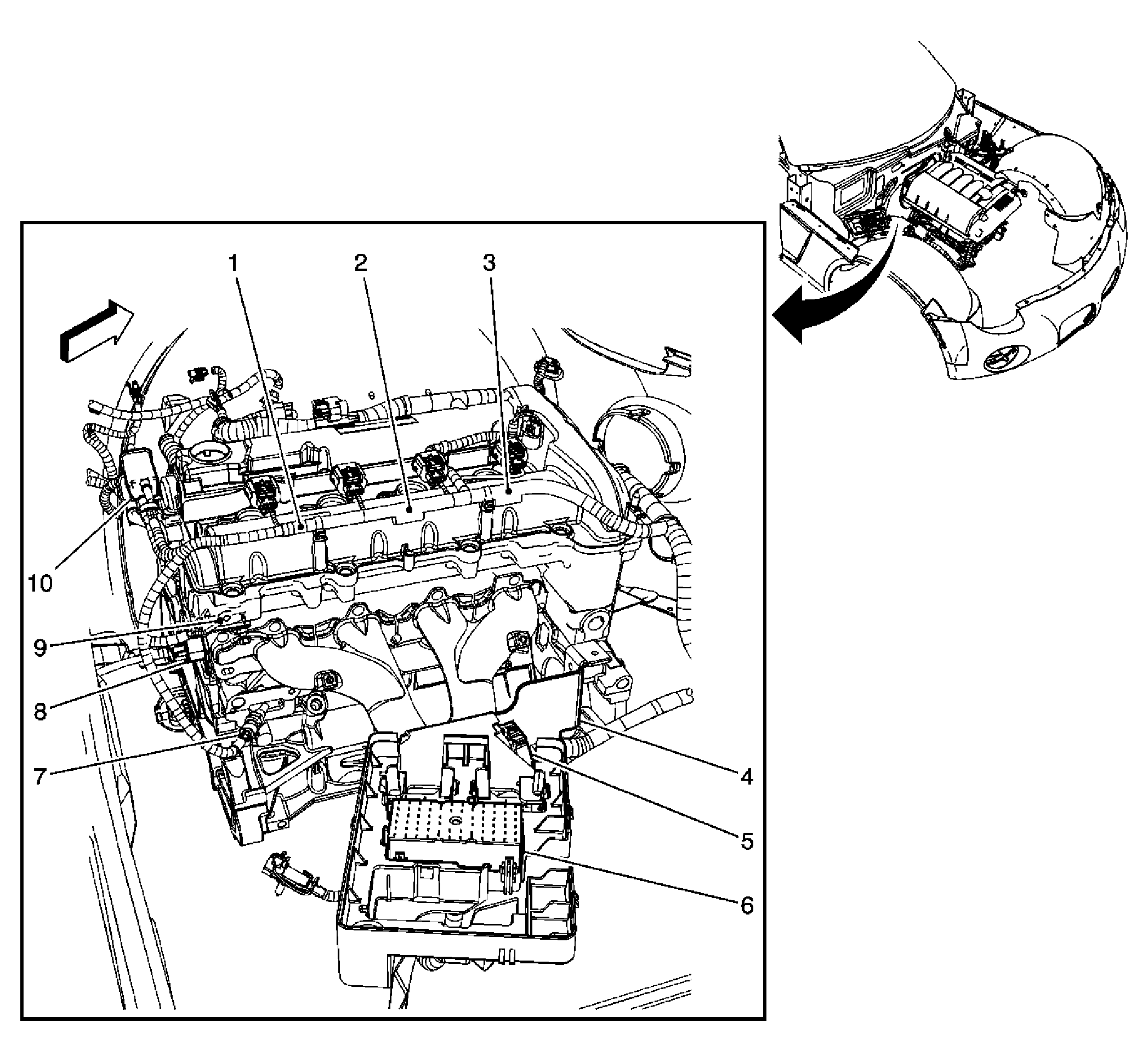 1
2
3
10
9
8
7
4
5
6