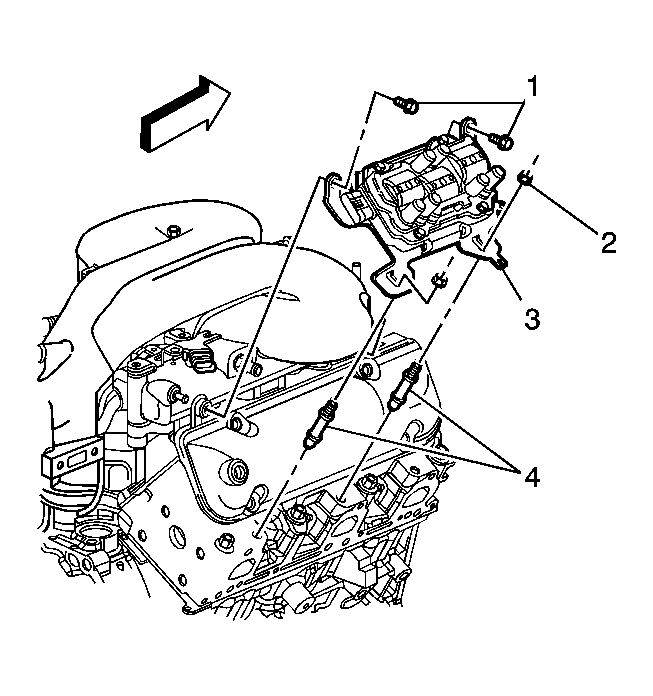 1
2
3
4