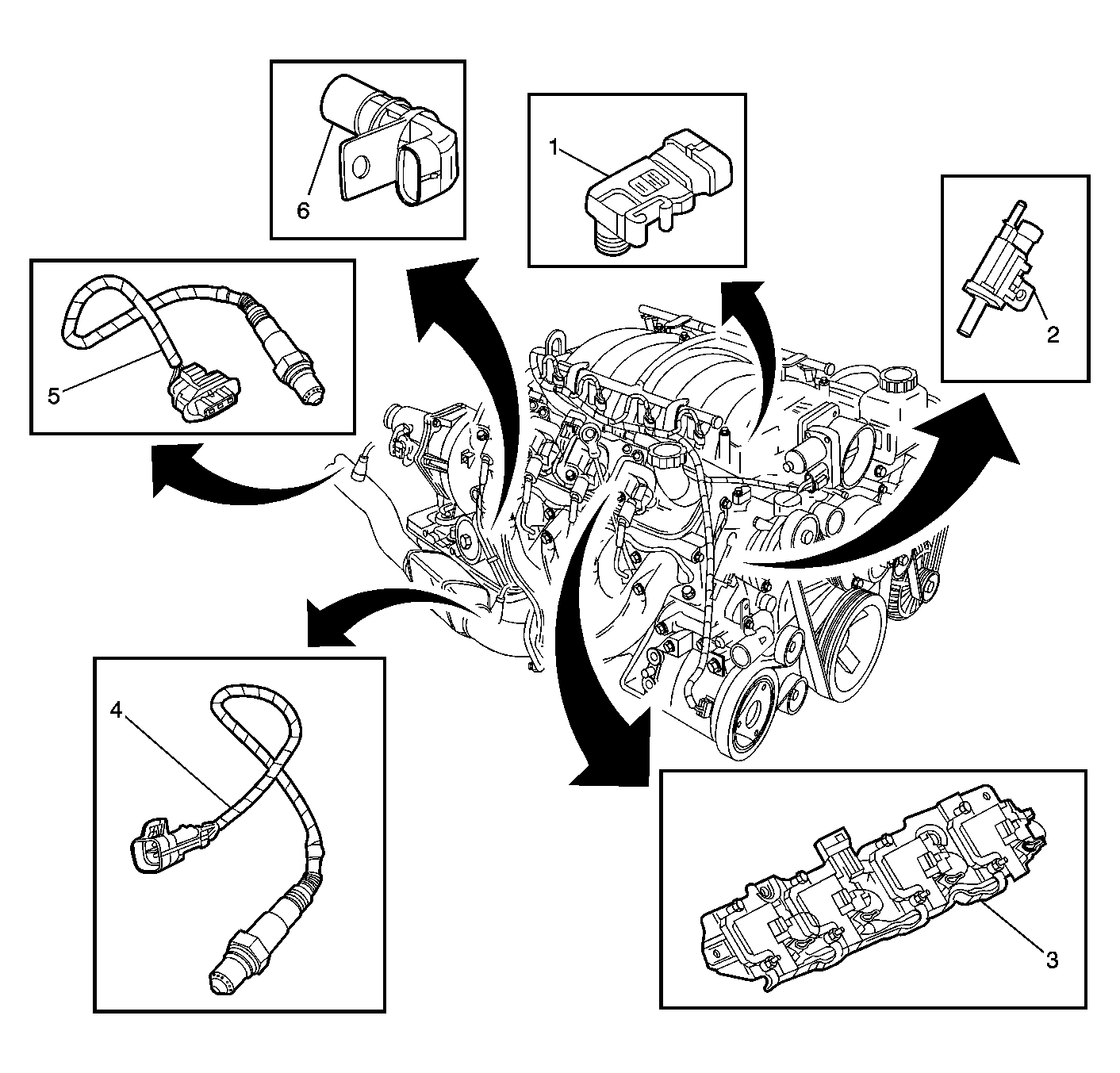 6
1
2
5
4
3