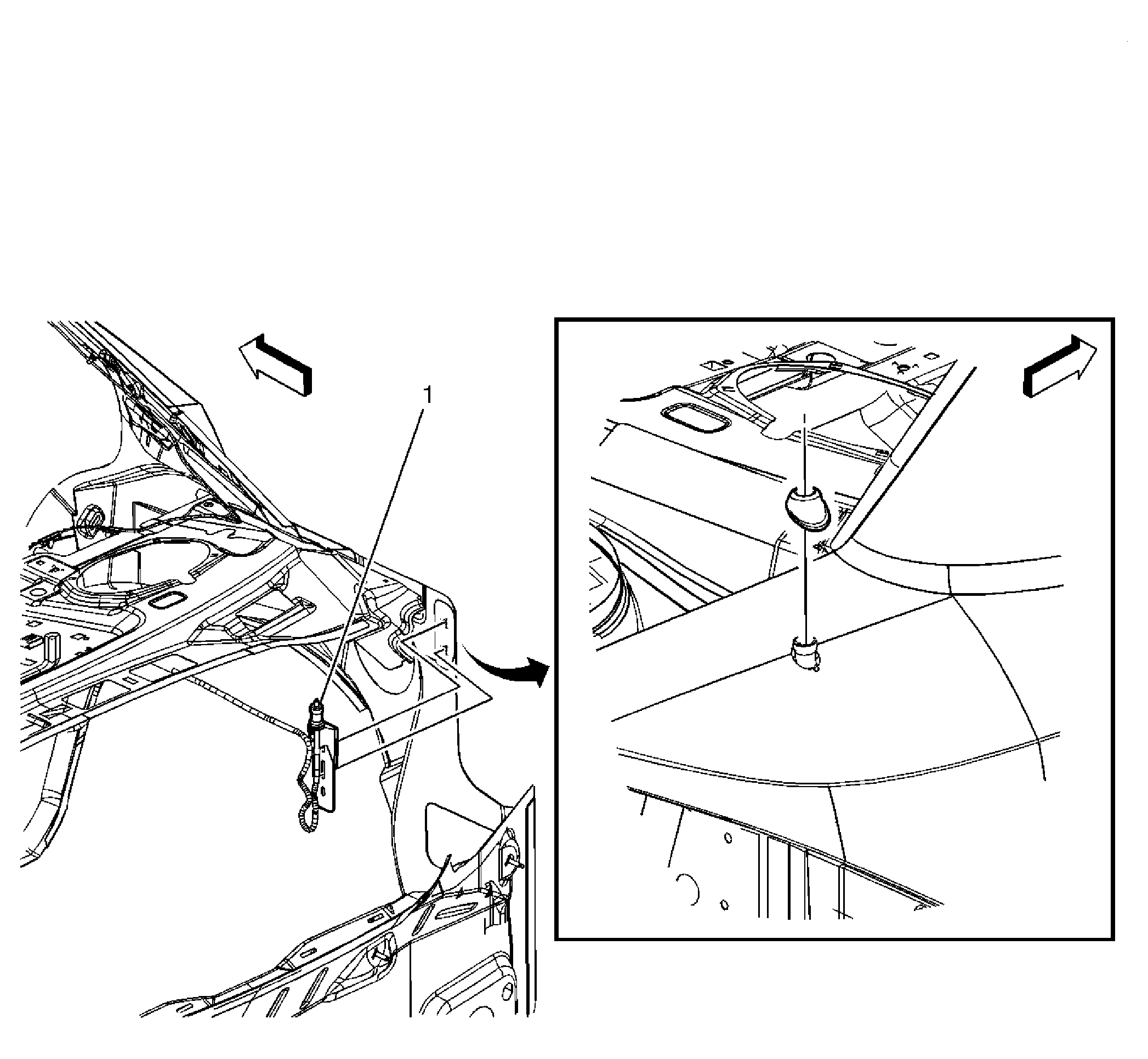 1