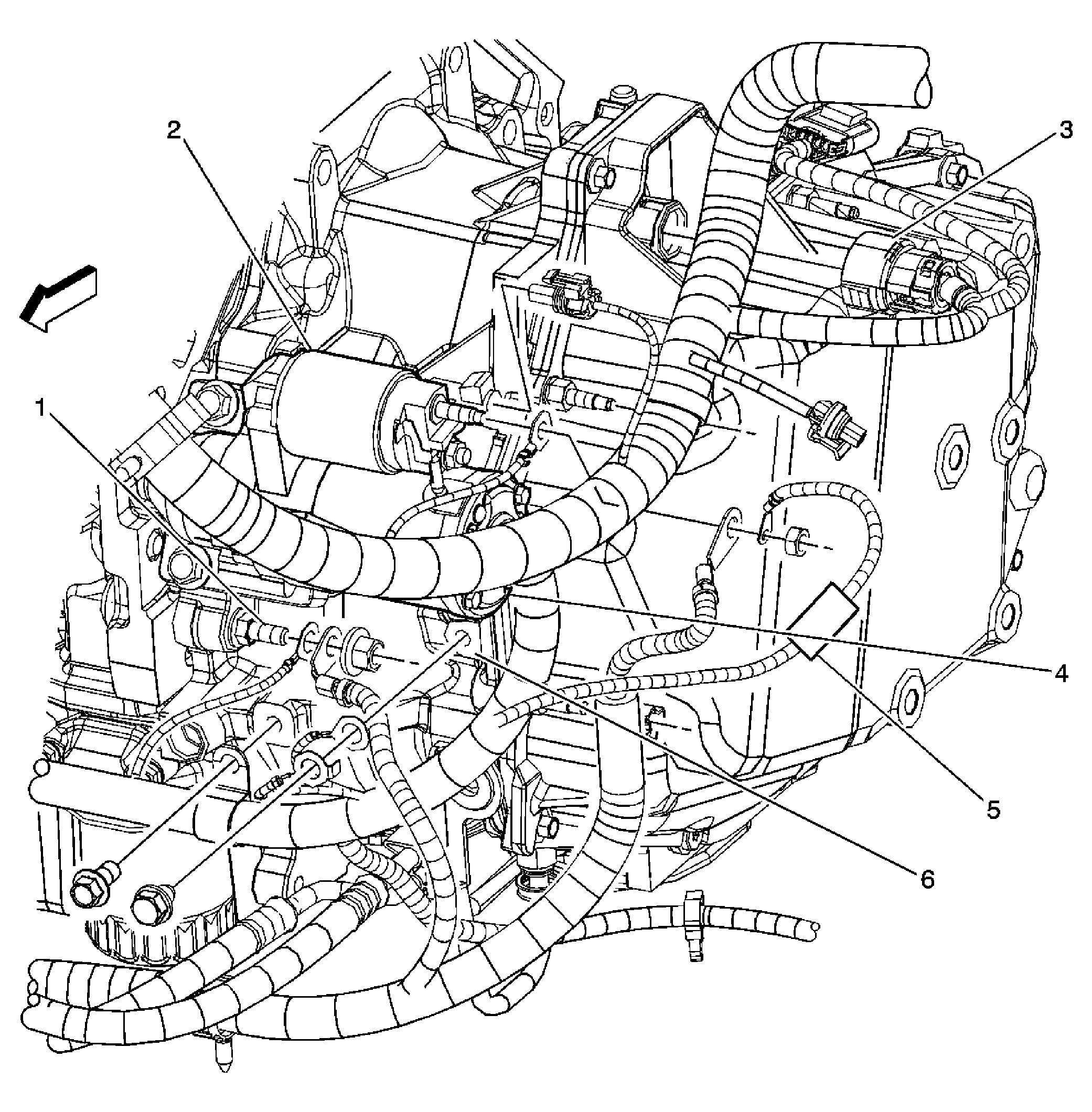 2
3
1
4
5
6